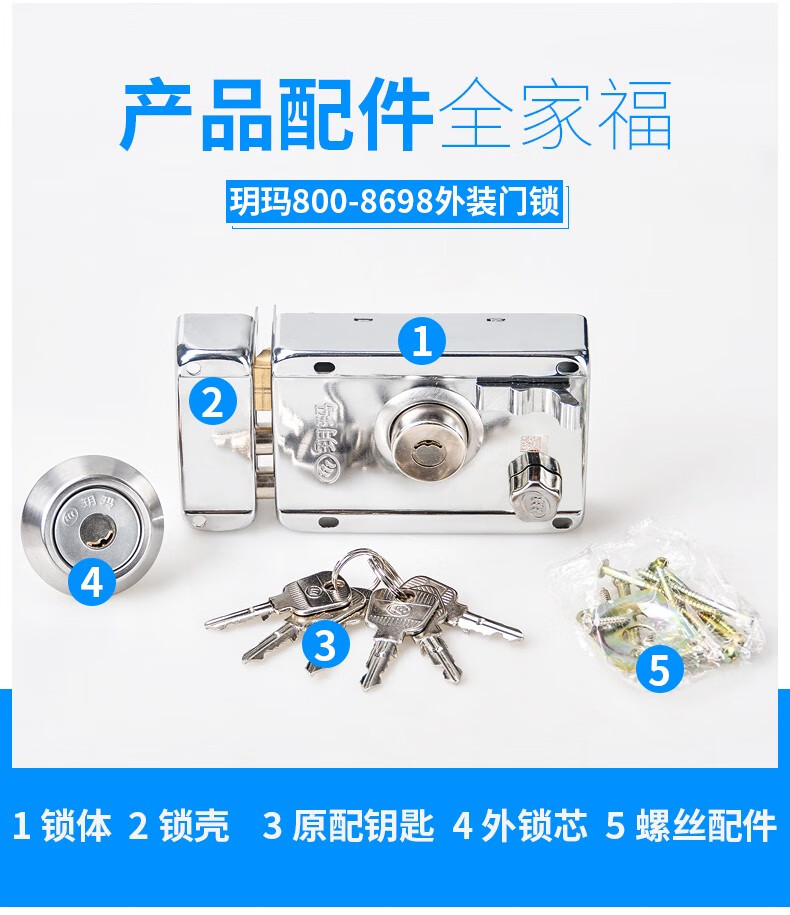 产品配件全家福

玥玛800-8698外装门锁

1

2

玥玛

4

3

5

1 锁体 2 锁壳 3 原配钥匙 4 外锁芯 5 螺丝配件