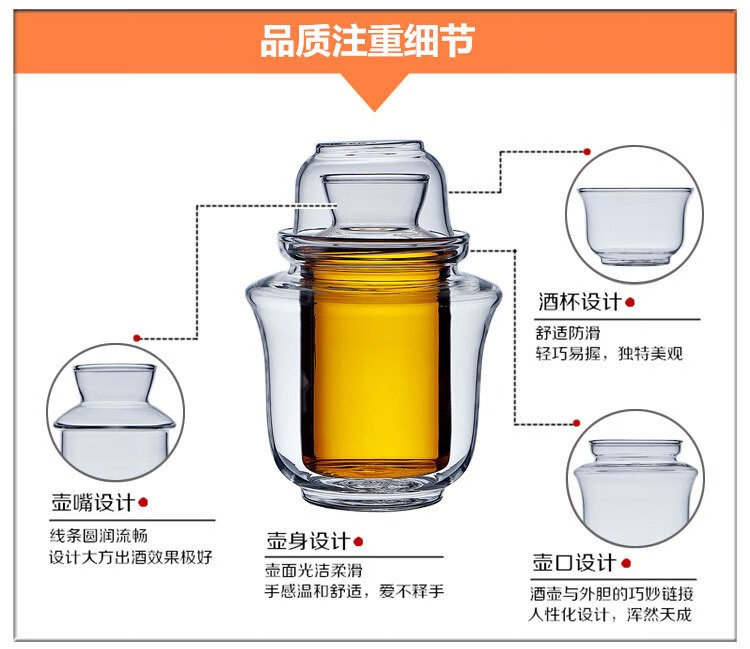 品质注重细节

酒杯设计
舒适防滑
轻巧易握，独特美观

壶嘴设计
线条圆润流畅
设计大方出酒效果极好

壶身设计
壶面光洁柔滑
手感温和舒适，爱不释手

壶口设计
酒壶与外胆的巧妙链接
人性化设计，浑然天成