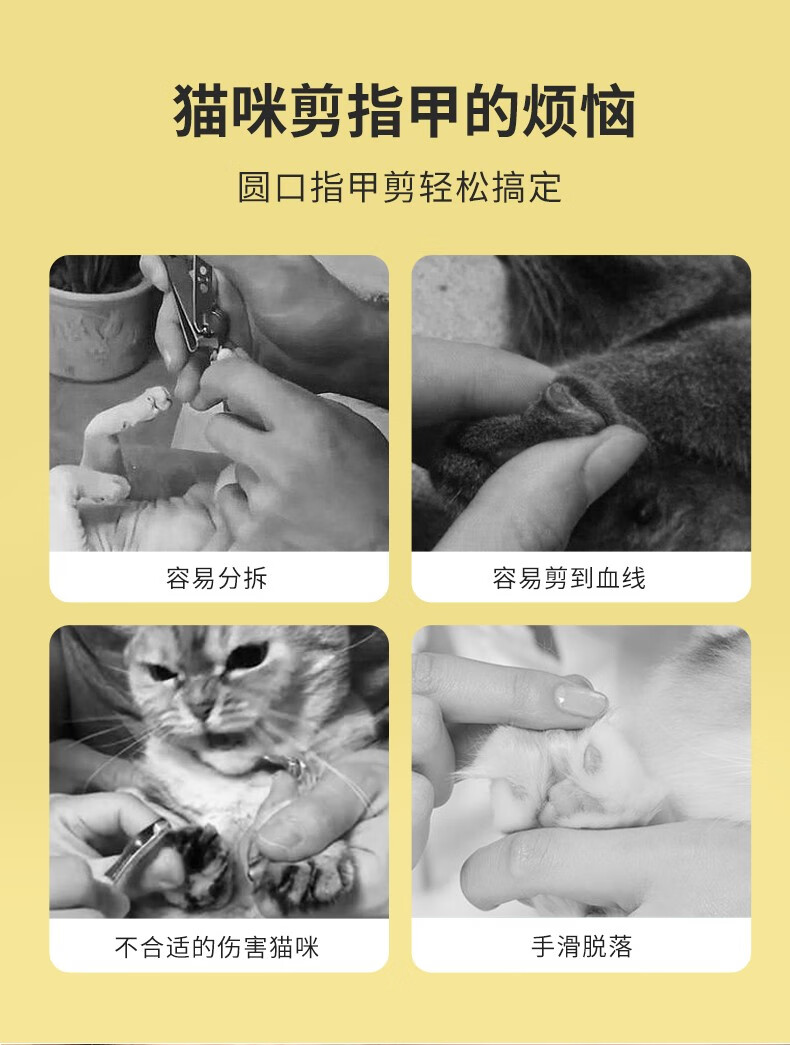 猫咪剪指甲的烦恼

圆口指甲剪轻松搞定

容易分拆

容易剪到血线

不合适的伤害猫咪

手滑脱落