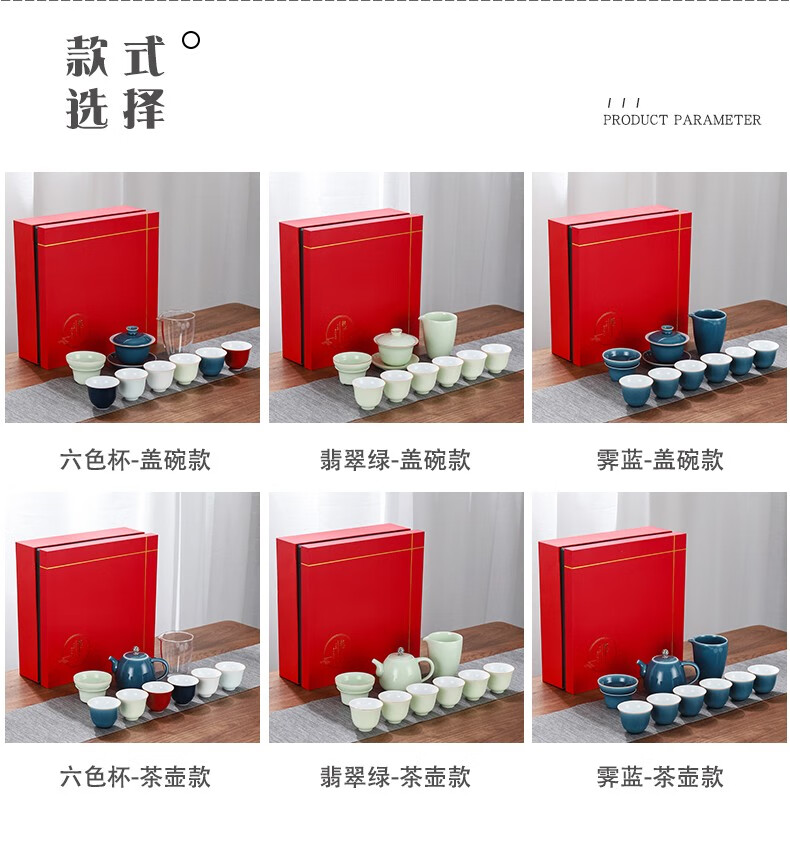 款式
选择

PRODUCT PARAMETER

六色杯-盖碗款

翡翠绿-盖碗款

霁蓝-盖碗款

六色杯-茶壶款

翡翠绿-茶壶款

霁蓝-茶壶款