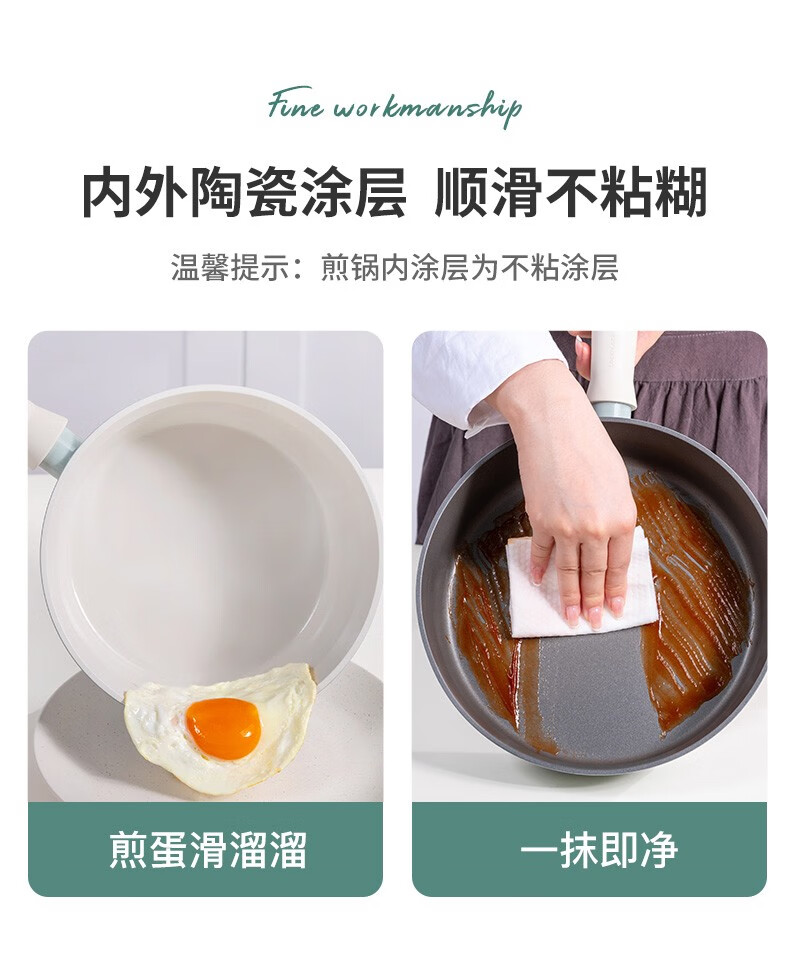 Fine workmanship

内外陶瓷涂层 顺滑不粘糊

温馨提示：煎锅内涂层为不粘涂层

煎蛋滑溜溜

一抹即净