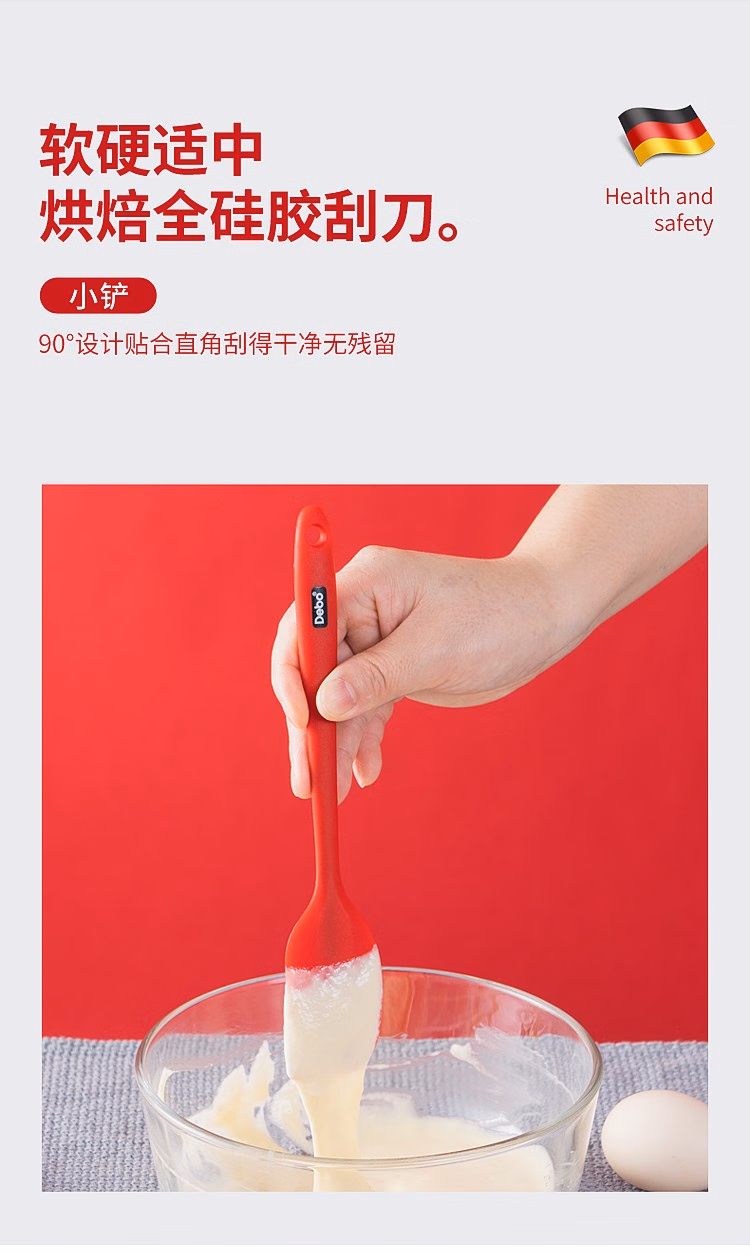 软硬适中
烘焙全硅胶刮刀。

Health and safety

小铲

90°设计贴合直角刮得干净无残留

Debo