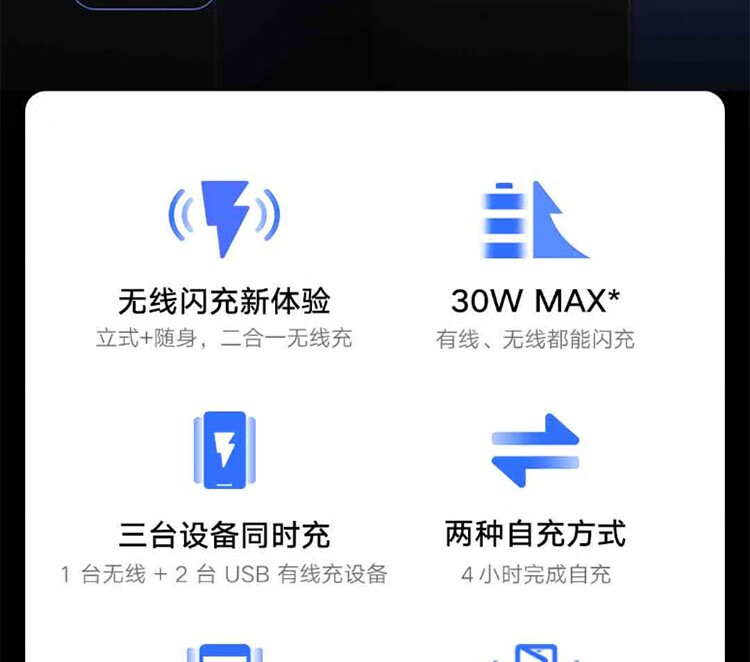 无线闪充新体验
立式+随身，二合一无线充

30W MAX*
有线、无线都能闪充

三台设备同时充
1台无线+2台USB有线充设备

两种自充方式
4小时完成自充