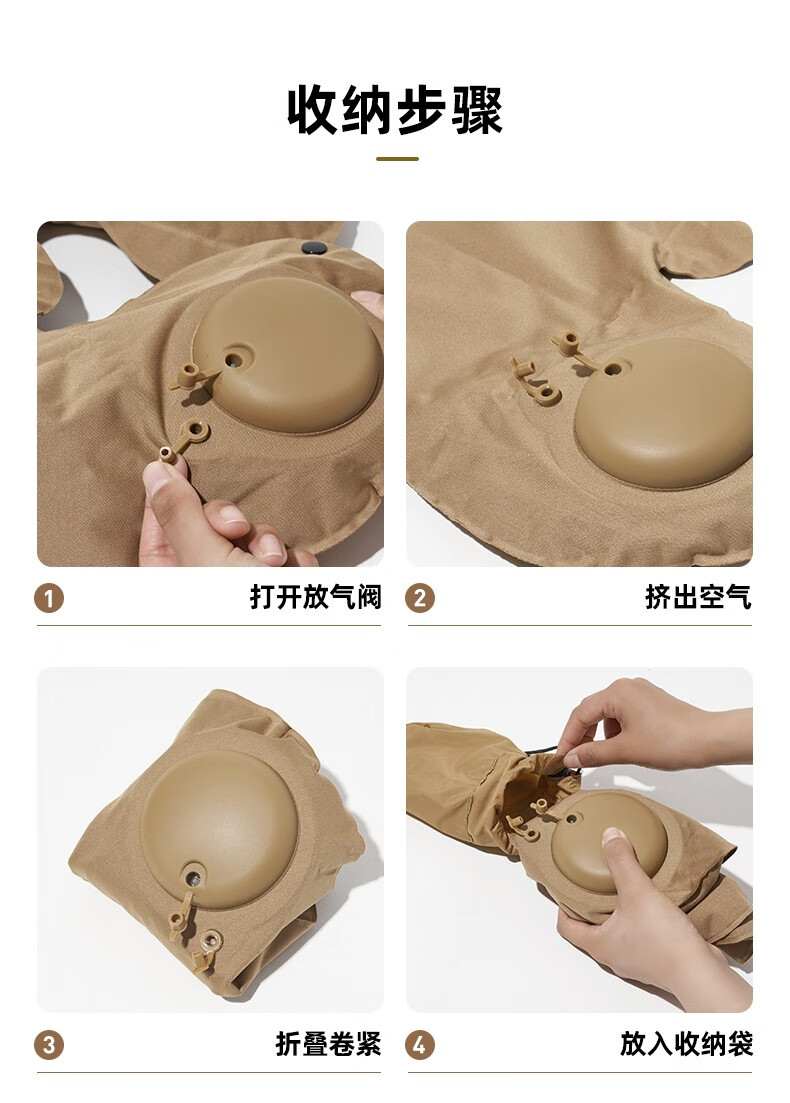 收纳步骤

1 打开放气阀

2 挤出空气

3 折叠卷紧

4 放入收纳袋