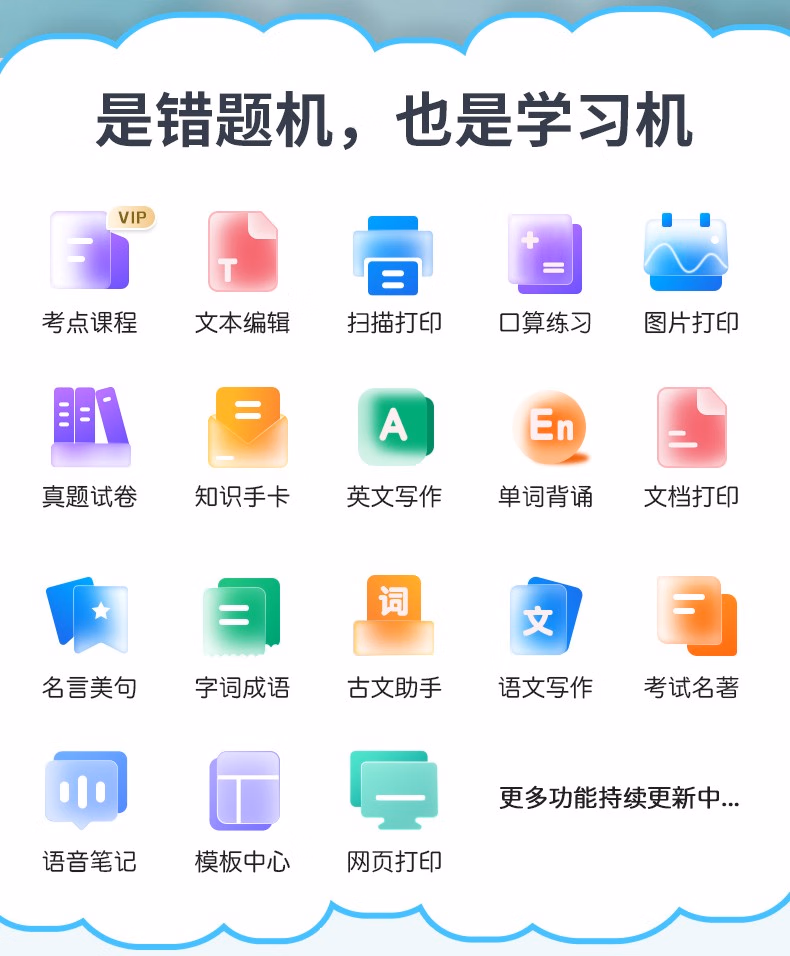 是错题机，也是学习机

VIP
考点课程

T
文本编辑

扫描打印

口算练习

图片打印

真题试卷

知识手卡

A
英文写作

En
单词背诵

文档打印

名言美句

字词成语

词
古文助手

文
语文写作

考试名著

语音笔记

模板中心

网页打印

更多功能持续更新中...