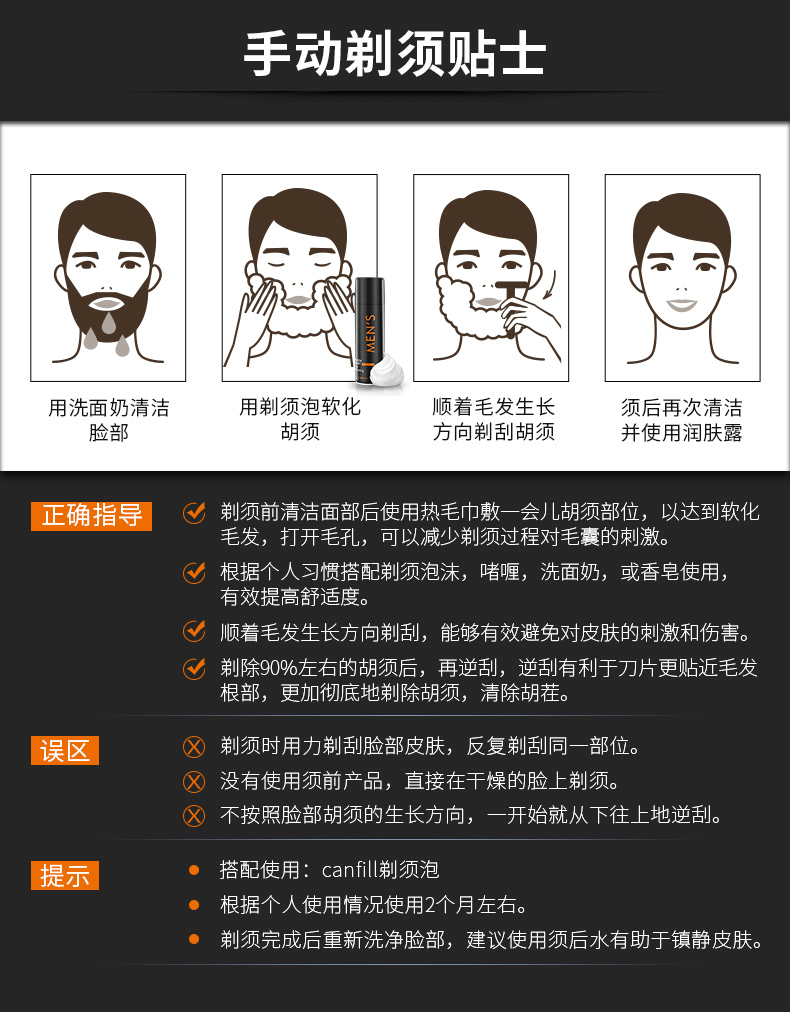 手动剃须贴士

MEN'S

用洗面奶清洁脸部

用剃须泡软化胡须

顺着毛发生长方向剃刮胡须

须后再次清洁并使用润肤露

正确指导

剃须前清洁面部后使用热毛巾敷一会儿胡须部位，以达到软化毛发，打开毛孔，可以减少剃须过程对毛囊的刺激。

根据个人习惯搭配剃须泡沫，啫喱，洗面奶，或香皂使用，有效提高舒适度。

顺着毛发生长方向剃刮，能够有效避免对皮肤的刺激和伤害。

剃除90%左右的胡须后，再逆刮，逆刮有利于刀片更贴近毛发根部，更加彻底地剃除胡须，清除胡茬。

误区

剃须时用力剃刮脸部皮肤，反复剃刮同一部位。

没有使用须前产品，直接在干燥的脸上剃须。

不按照脸部胡须的生长方向，一开始就从下往上地逆刮。

提示

搭配使用：canfill剃须泡

根据个人使用情况使用2个月左右。

剃须完成后重新洗净脸部，建议使用须后水有助于镇静皮肤。