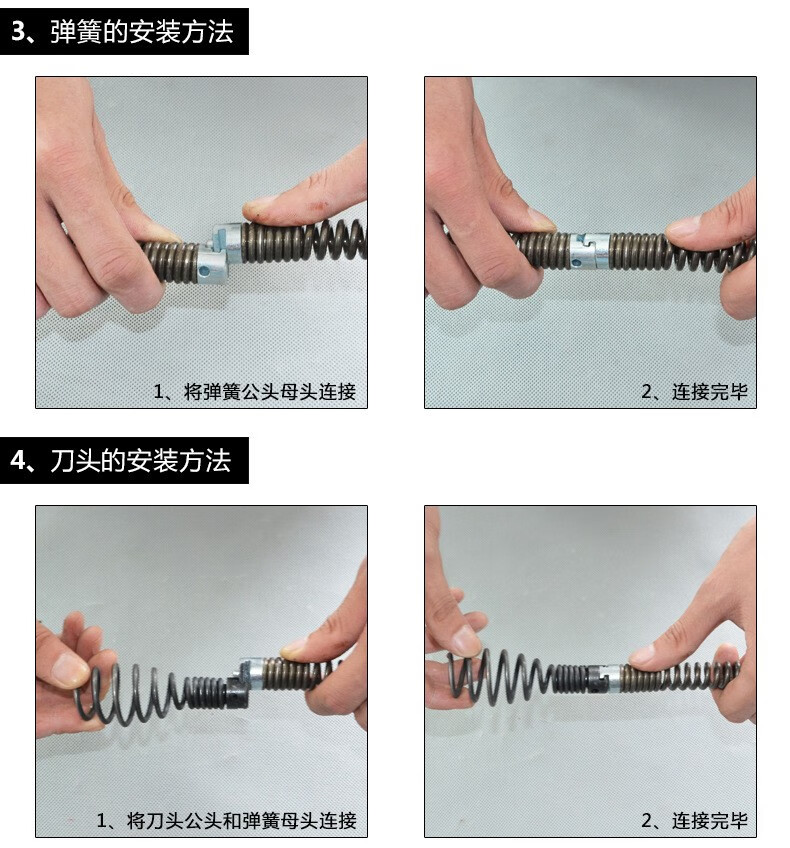 3、弹簧的安装方法

1、将弹簧公头母头连接

2、连接完毕

4、刀头的安装方法

1、将刀头公头和弹簧母头连接

2、连接完毕