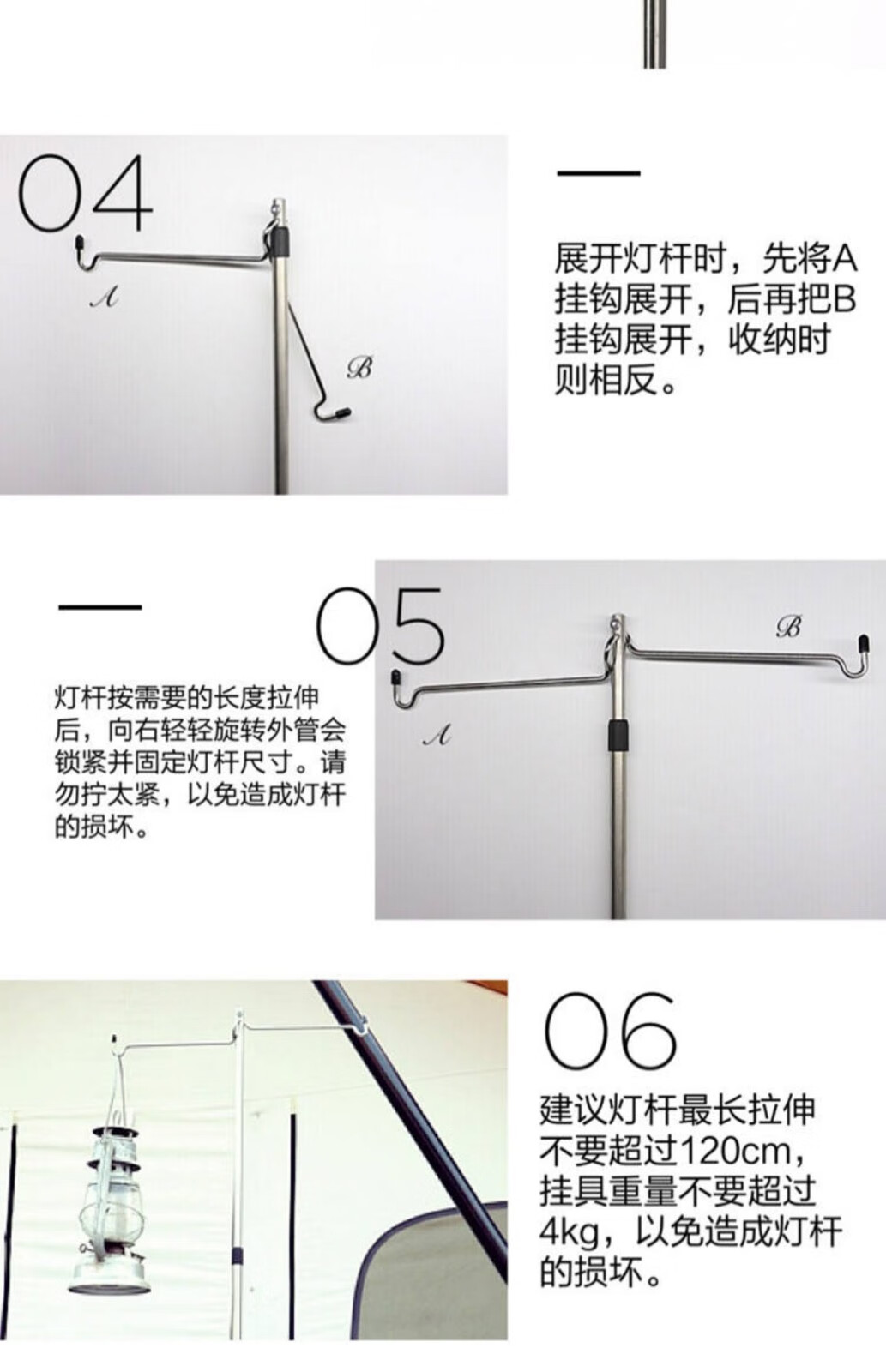 04

A

B

展开灯杆时，先将A挂钩展开，后再把B挂钩展开，收纳时则相反。

05

灯杆按需要的长度拉伸后，向右轻轻旋转外管会锁紧并固定灯杆尺寸。请勿拧太紧，以免造成灯杆的损坏。

B

A

06

建议灯杆最长拉伸不要超过120cm，挂具重量不要超过4kg，以免造成灯杆的损坏。