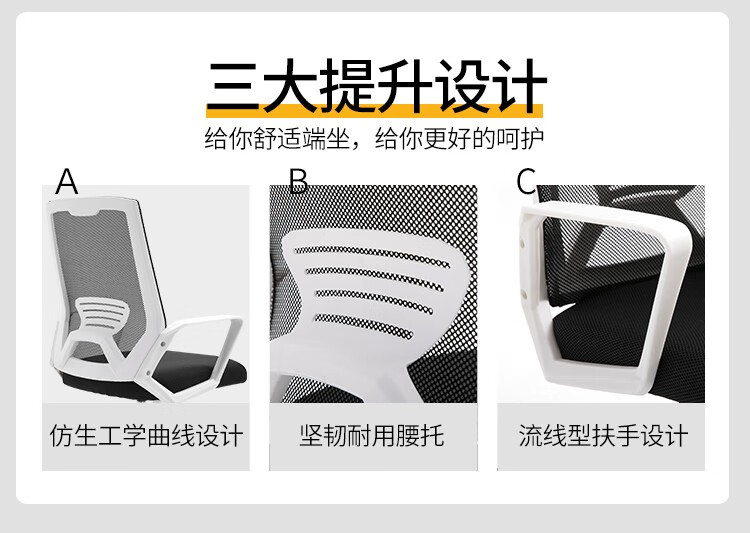 三大提升设计

给你舒适端坐，给你更好的呵护

A

仿生工学曲线设计

B

坚韧耐用腰托

C

流线型扶手设计