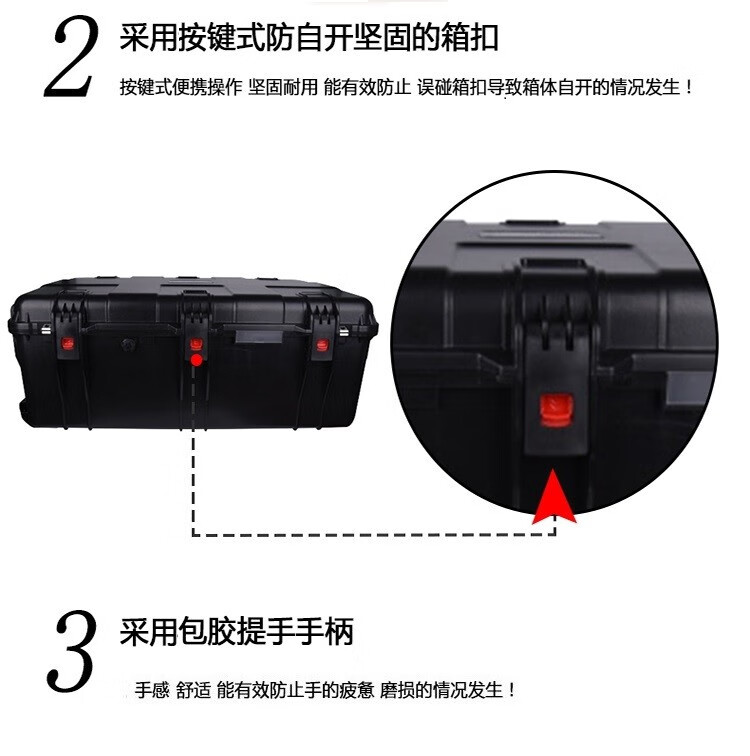 2 采用按键式防自开坚固的箱扣

按键式便携操作 坚固耐用 能有效防止 误碰箱扣导致箱体自开的情况发生！

3 采用包胶提手手柄

手感 舒适 能有效防止手的疲惫 磨损的情况发生！