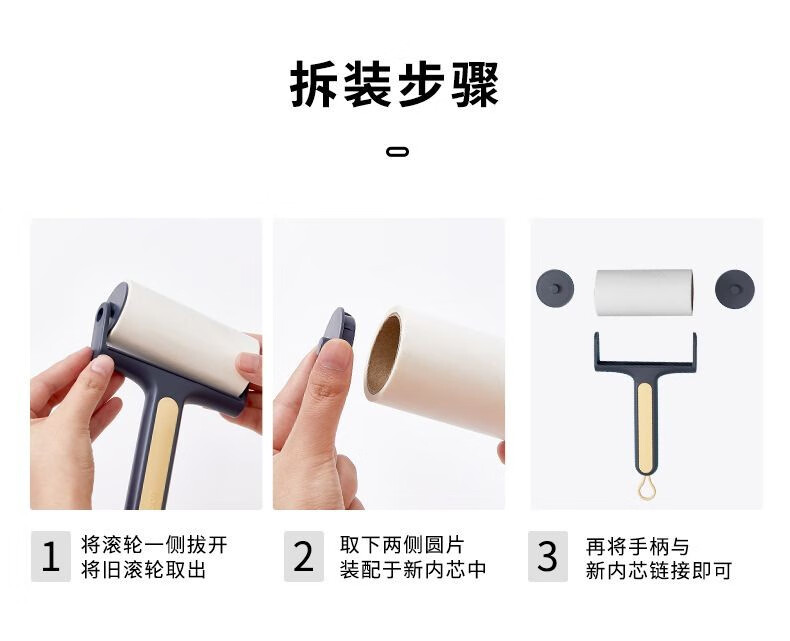 拆装步骤

1 将滚轮一侧拔开
将旧滚轮取出

2 取下两侧圆片
装配于新内芯中

3 再将手柄与
新内芯链接即可