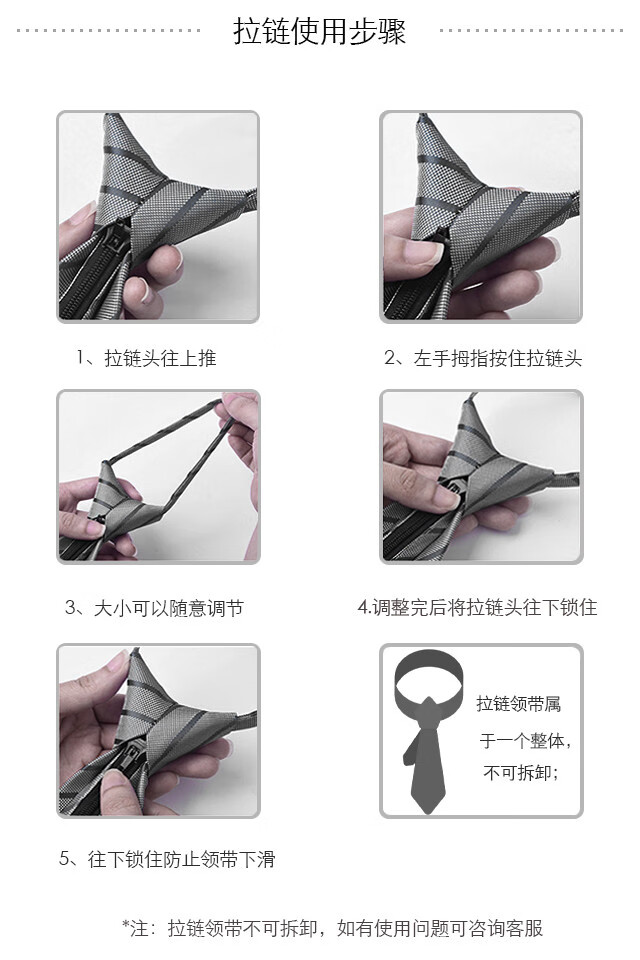 拉链使用步骤

1、拉链头往上推

2、左手拇指按住拉链头

3、大小可以随意调节

4.调整完后将拉链头往下锁住

5、往下锁住防止领带下滑

拉链领带属于一个整体，不可拆卸；

*注：拉链领带不可拆卸，如有使用问题可咨询客服