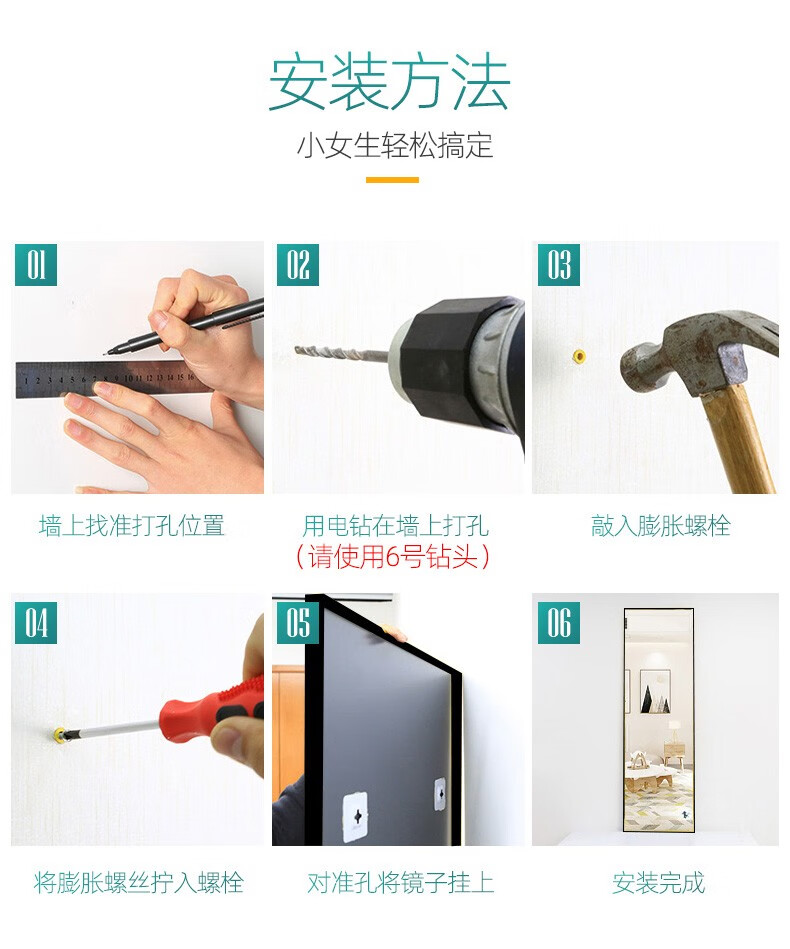 安装方法

小女生轻松搞定

01

1 2 3 4 5 6 7 8 9 10 11 12 13 14 15 16

墙上找准打孔位置

02

用电钻在墙上打孔
（请使用6号钻头）

03

敲入膨胀螺栓

04

将膨胀螺丝拧入螺栓

05

对准孔将镜子挂上

06

安装完成