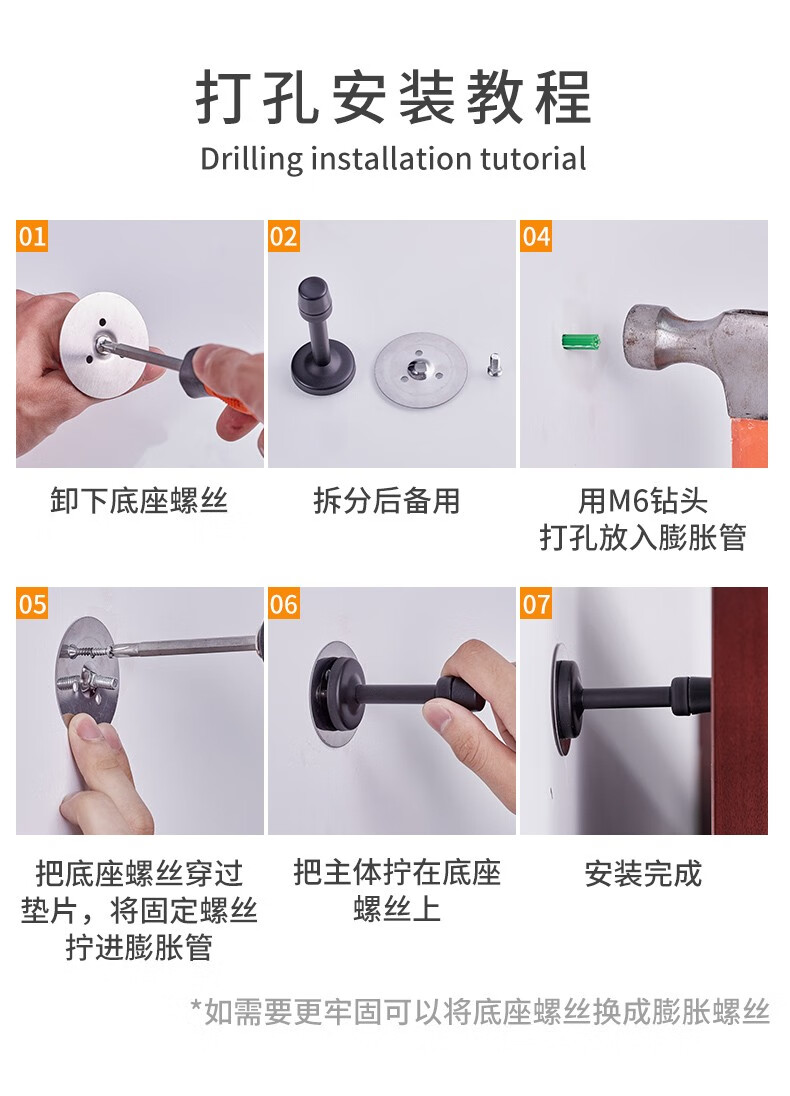 打孔安装教程

Drilling installation tutorial

01

卸下底座螺丝

02

拆分后备用

04

用M6钻头
打孔放入膨胀管

05

把底座螺丝穿过垫片，将固定螺丝拧进膨胀管

06

把主体拧在底座螺丝上

07

安装完成

*如需要更牢固可以将底座螺丝换成膨胀螺丝