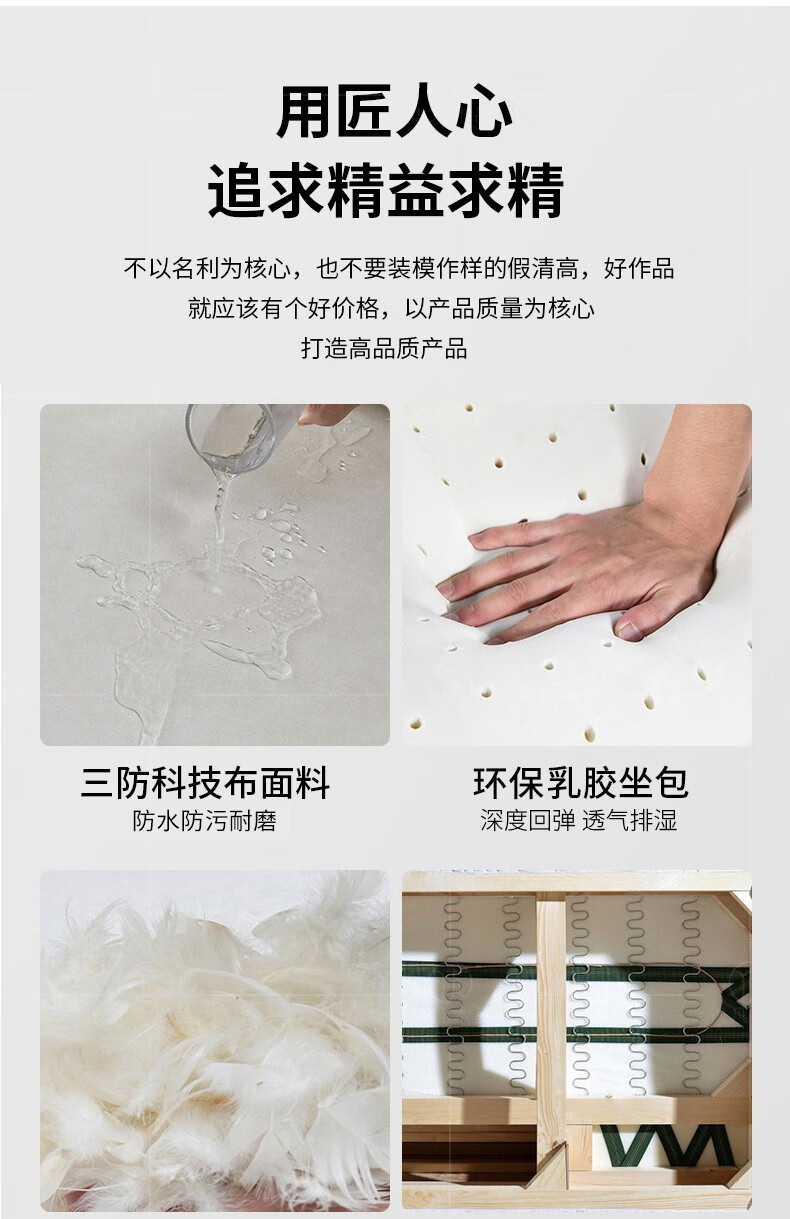 用匠人心
追求精益求精

不以名利为核心，也不要装模作样的假清高，好作品
就应该有个好价格，以产品质量为核心
打造高品质产品

三防科技布面料
防水防污耐磨

环保乳胶坐包
深度回弹 透气排湿