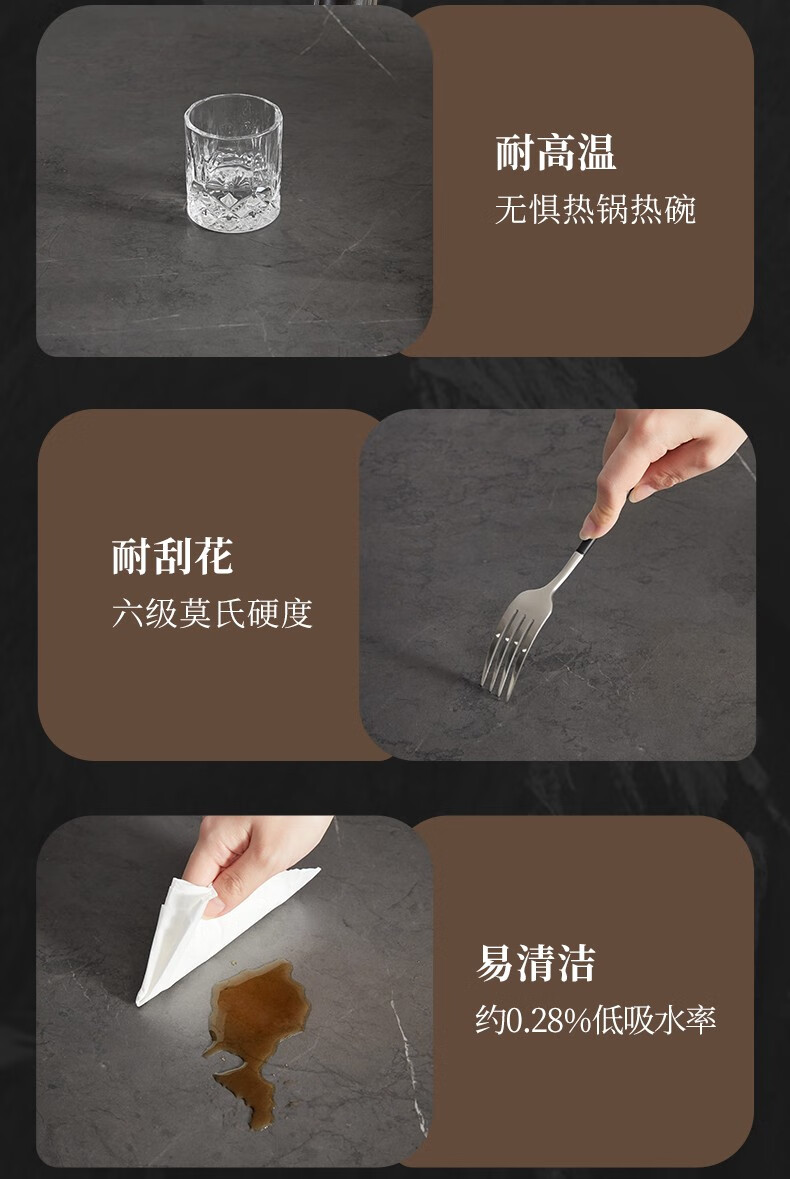 耐高温
无惧热锅热碗

耐刮花
六级莫氏硬度

易清洁
约0.28%低吸水率