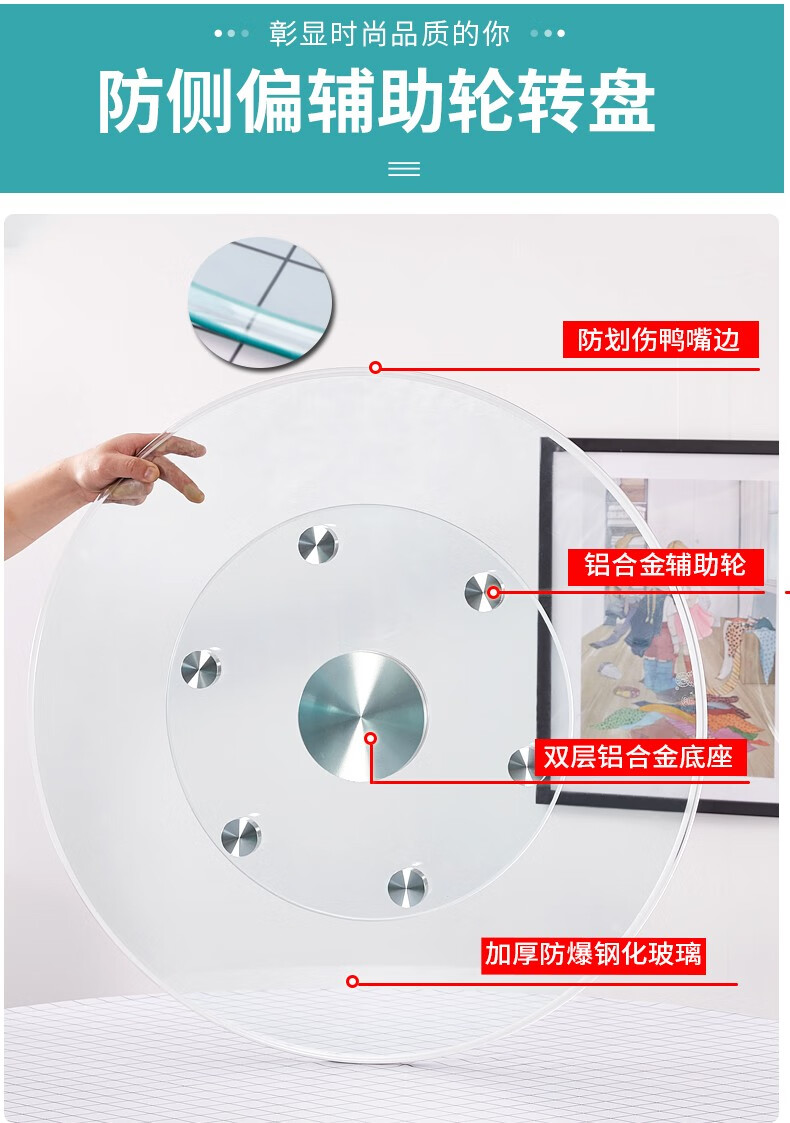 彰显时尚品质的你

防侧偏辅助轮转盘

防划伤鸭嘴边

铝合金辅助轮

双层铝合金底座

加厚防爆钢化玻璃