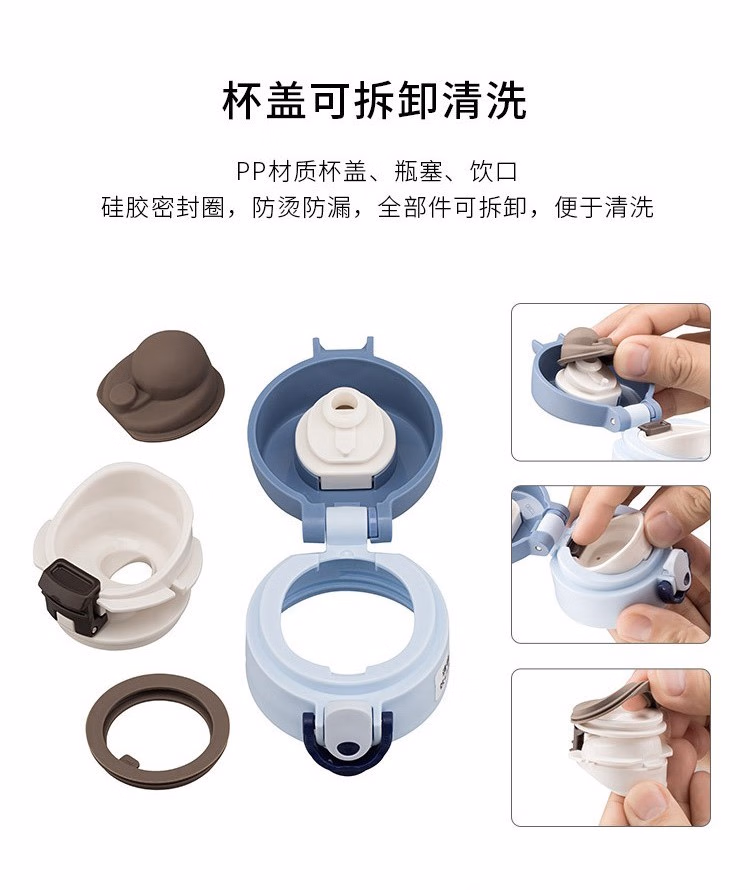 杯盖可拆卸清洗

PP材质杯盖、瓶塞、饮口
硅胶密封圈，防烫防漏，全部件可拆卸，便于清洗