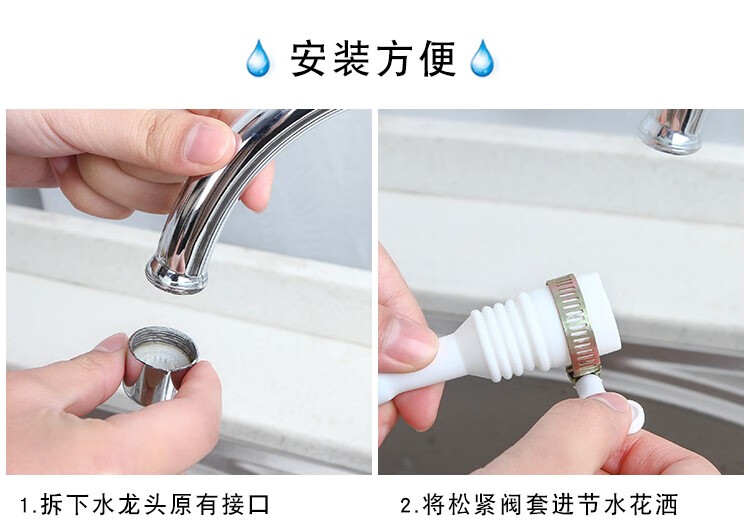 安装方便

1.拆下水龙头原有接口

2.将松紧阀套进节水花洒