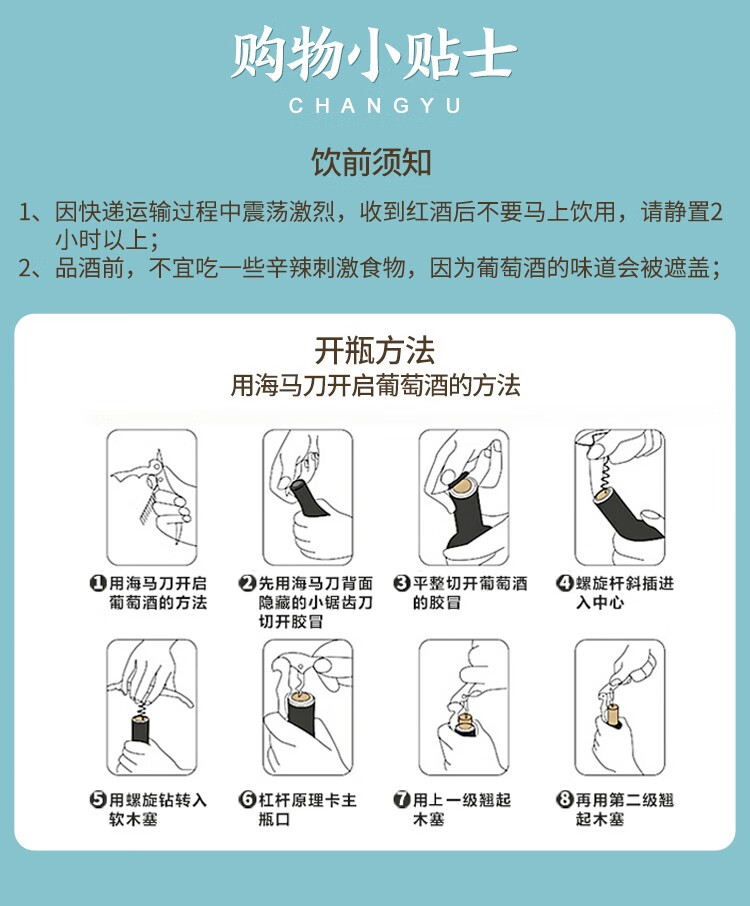 购物小贴士
CHANGYU

饮前须知

1、因快递运输过程中震荡激烈，收到红酒后不要马上饮用，请静置2小时以上；
2、品酒前，不宜吃一些辛辣刺激食物，因为葡萄酒的味道会被遮盖；

开瓶方法
用海马刀开启葡萄酒的方法

❶用海马刀开启葡萄酒的方法

❷先用海马刀背面隐藏的小锯齿刀切开胶冒

❸平整切开葡萄酒的胶冒

❹螺旋杆斜插进入中心

❺用螺旋钻转入软木塞

❻杠杆原理卡主瓶口

❼用上一级翘起木塞

❽再用第二级翘起木塞