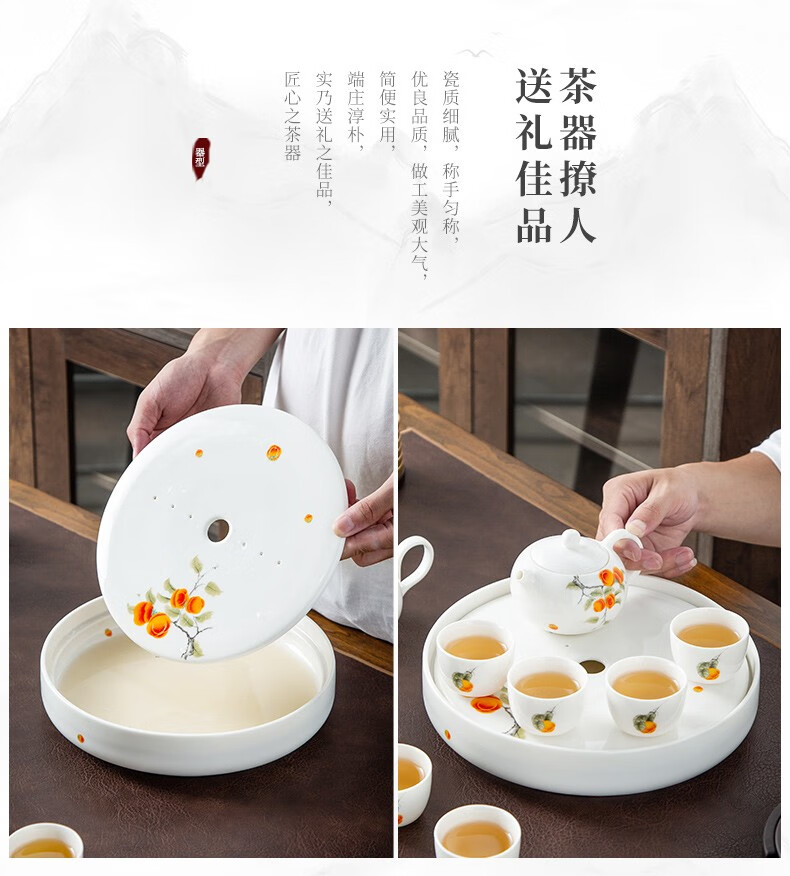 茶器撩人
送礼佳品

瓷质细腻，称手匀称，
优良品质，做工美观大气，
简便实用，
端庄淳朴，
实乃送礼之佳品，
匠心之茶器

墨型