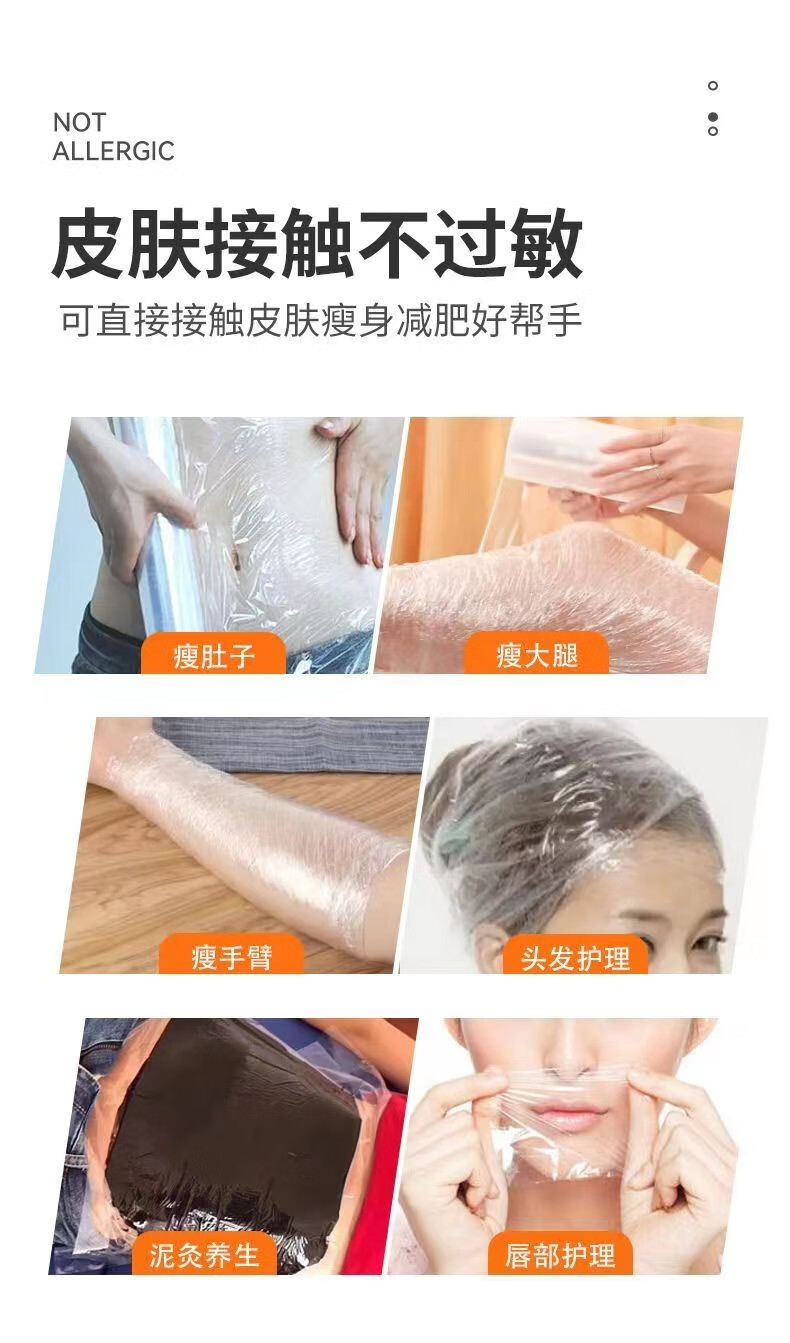 NOT
ALLERGIC

皮肤接触不过敏

可直接接触皮肤瘦身减肥好帮手

瘦肚子

瘦大腿

瘦手臂

头发护理

泥灸养生

唇部护理