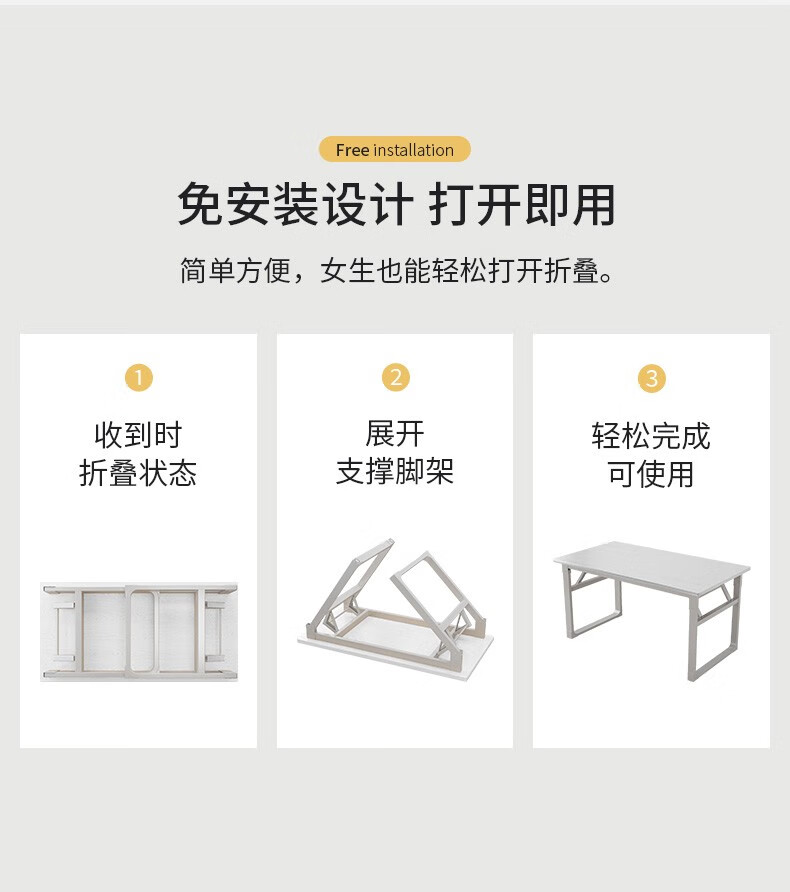 Free installation

免安装设计 打开即用

简单方便，女生也能轻松打开折叠。

1
收到时
折叠状态

2
展开
支撑脚架

3
轻松完成
可使用