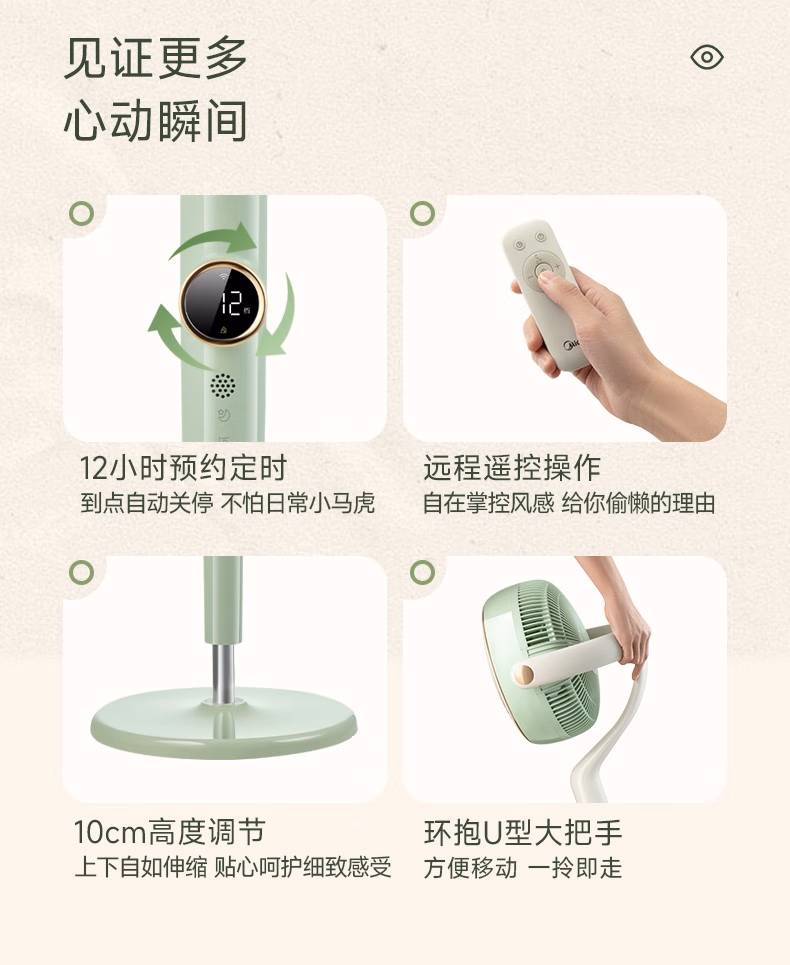 见证更多
心动瞬间

12

12小时预约定时
到点自动关停 不怕日常小马虎

远程遥控操作
自在掌控风感 给你偷懒的理由

10cm高度调节
上下自如伸缩 贴心呵护细致感受

环抱U型大把手
方便移动 一拎即走