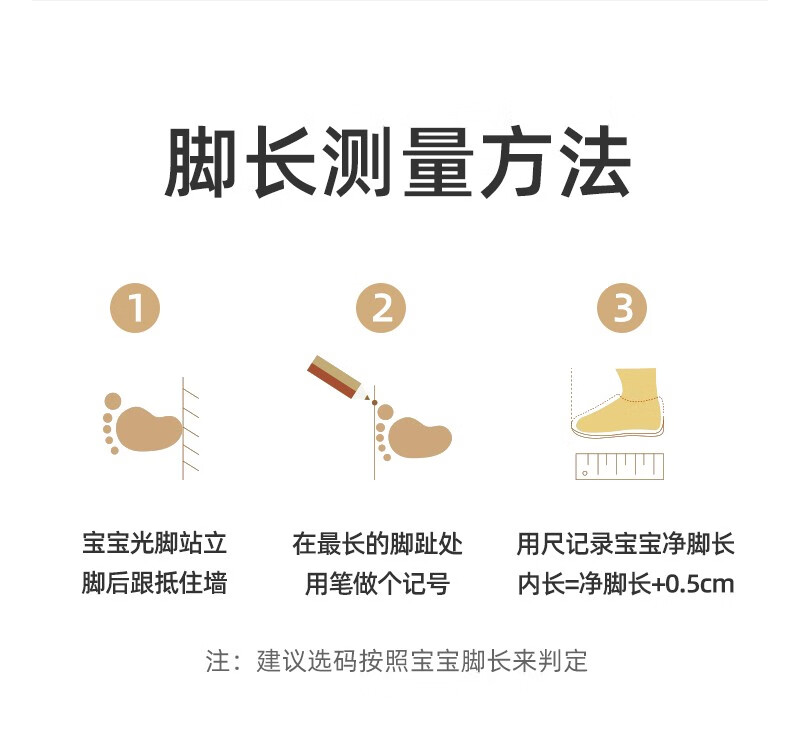 脚长测量方法

1

宝宝光脚站立
脚后跟抵住墙

2

在最长的脚趾处
用笔做个记号

3

用尺记录宝宝净脚长
内长=净脚长+0.5cm

注：建议选码按照宝宝脚长来判定