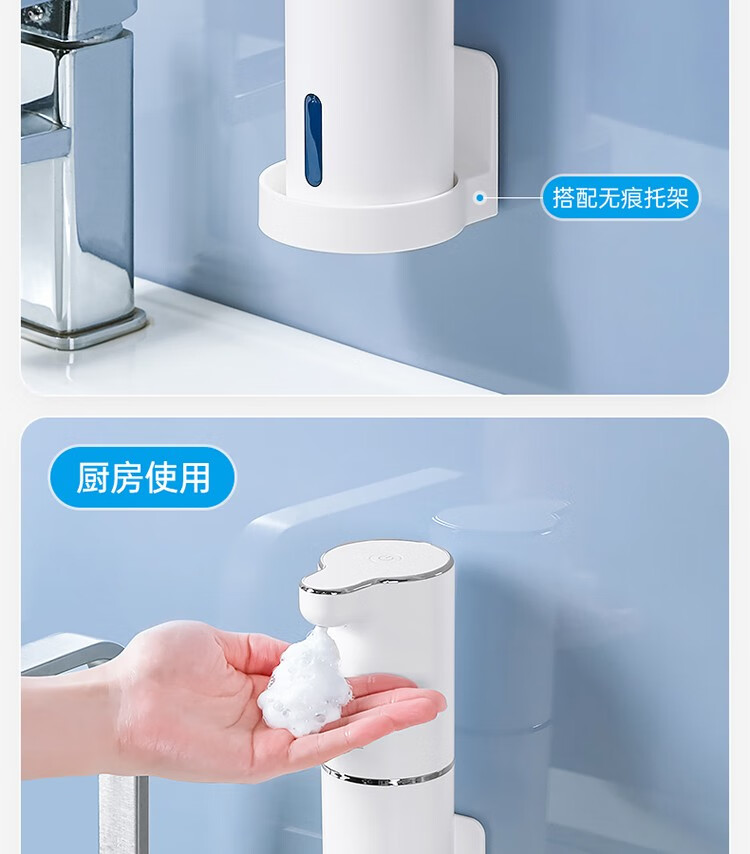 搭配无痕托架

厨房使用