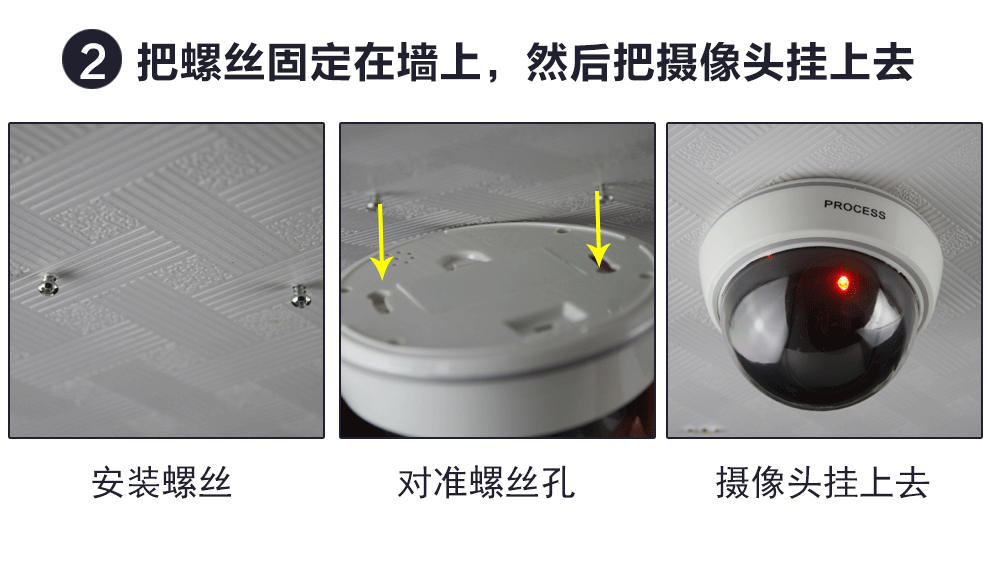 2 把螺丝固定在墙上，然后把摄像头挂上去

PROCESS

安装螺丝

对准螺丝孔

摄像头挂上去