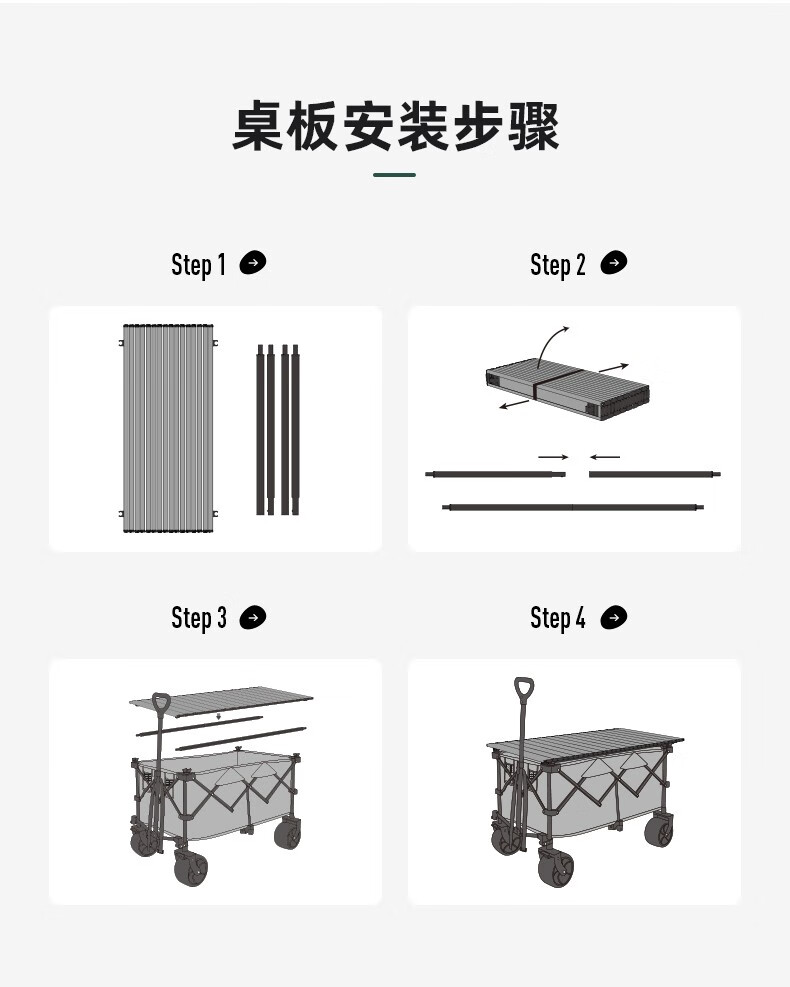 桌板安装步骤

Step 1

Step 2

Step 3

Step 4