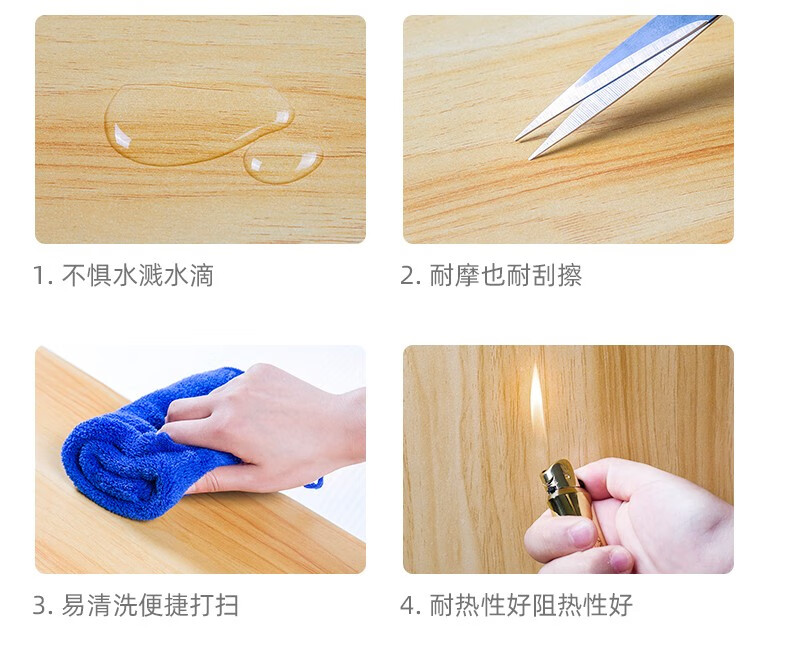 1. 不惧水溅水滴

2. 耐摩也耐刮擦

3. 易清洗便捷打扫

4. 耐热性好阻热性好