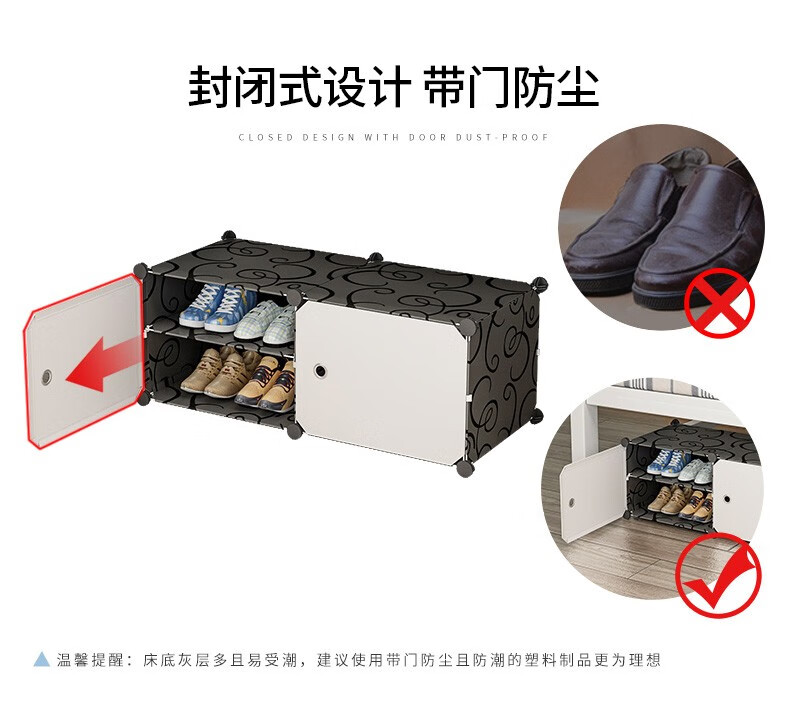 封闭式设计 带门防尘

CLOSED DESIGN WITH DOOR DUST-PROOF

温馨提醒：床底灰层多且易受潮，建议使用带门防尘且防潮的塑料制品更为理想