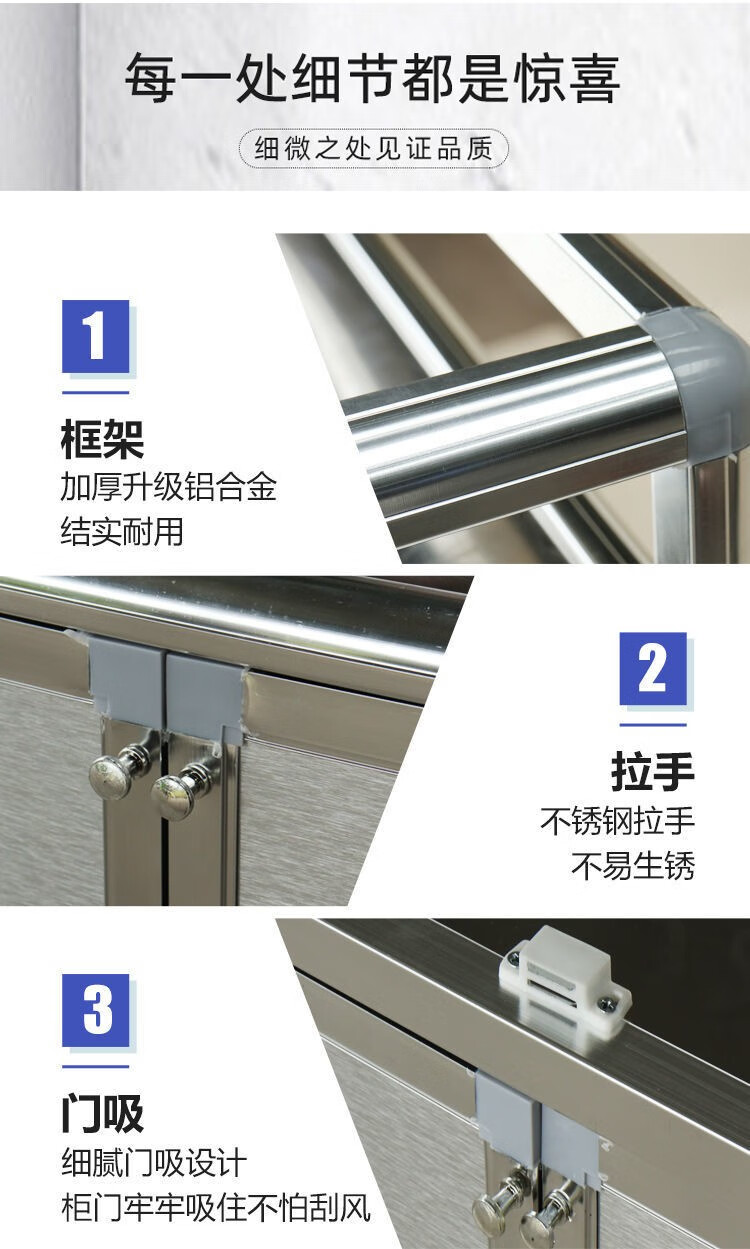 每一处细节都是惊喜

细微之处见证品质

1

框架

加厚升级铝合金
结实耐用

2

拉手

不锈钢拉手
不易生锈

3

门吸

细腻门吸设计
柜门牢牢吸住不怕刮风