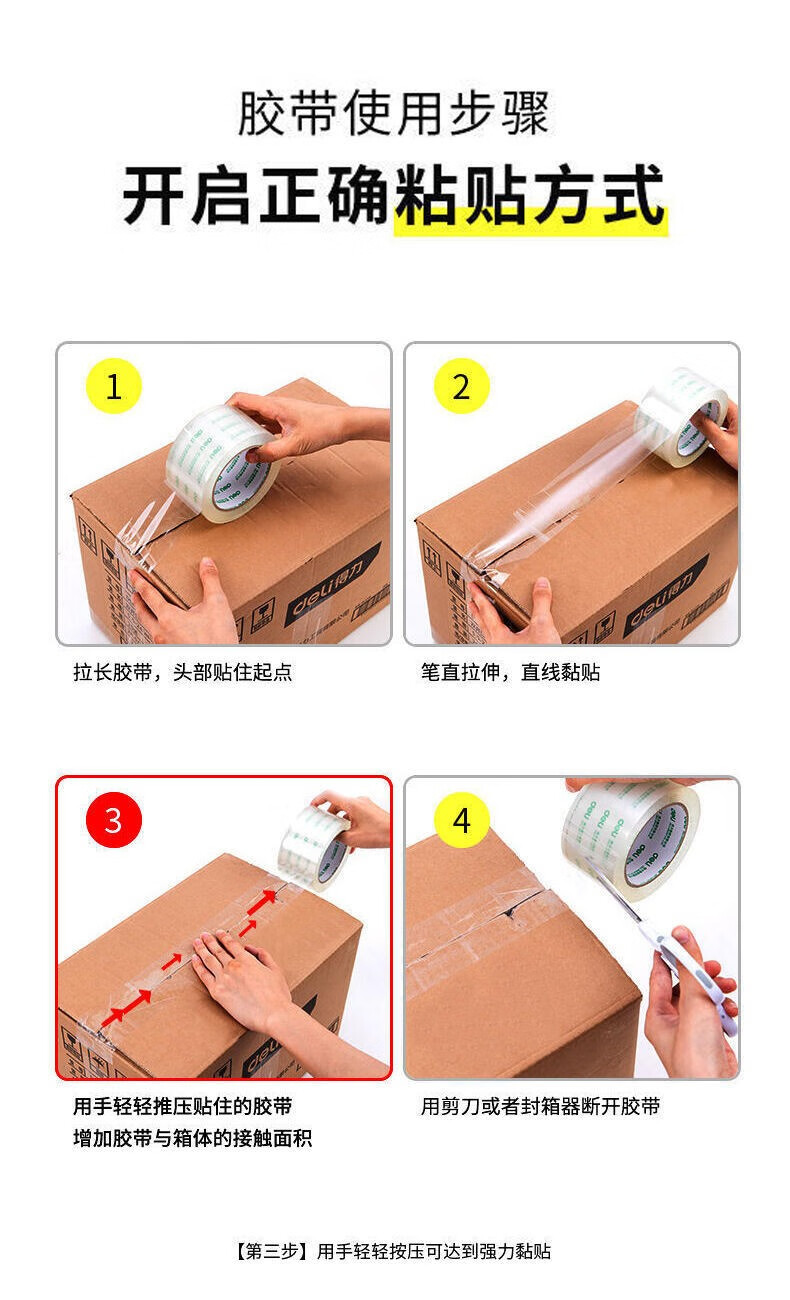 胶带使用步骤
开启正确粘贴方式

1
deli得力
拉长胶带，头部贴住起点

2
deli得力
笔直拉伸，直线黏贴

3
deli
用手轻轻推压贴住的胶带
增加胶带与箱体的接触面积

4
用剪刀或者封箱器断开胶带

【第三步】用手轻轻按压可达到强力黏贴