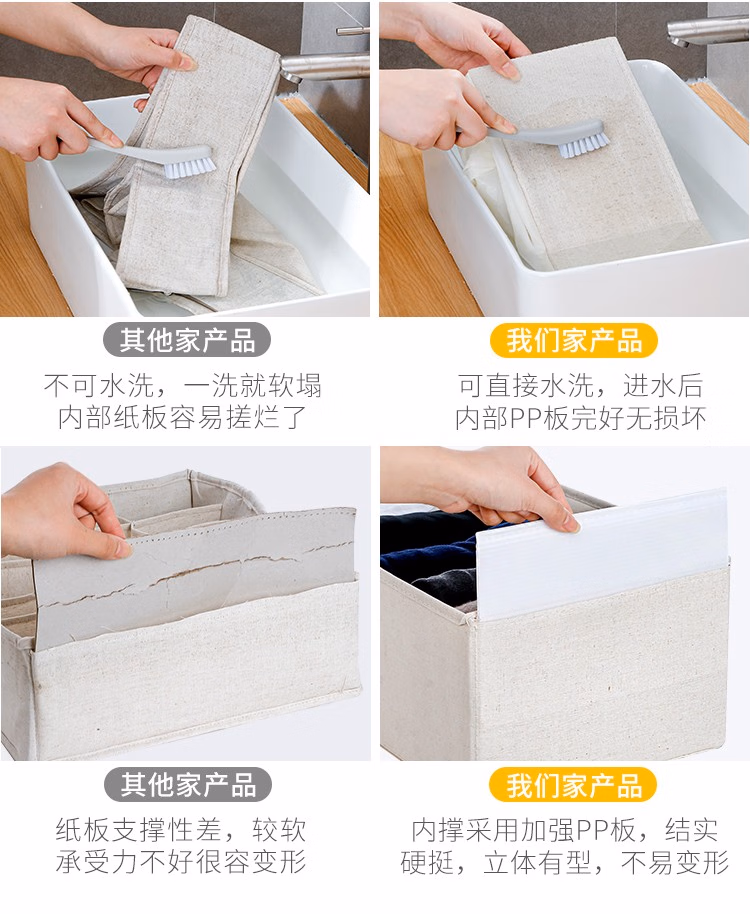 其他家产品

不可水洗，一洗就软塌
内部纸板容易搓烂了

我们家产品

可直接水洗，进水后
内部PP板完好无损坏

其他家产品

纸板支撑性差，较软
承受力不好很容变形

我们家产品

内撑采用加强PP板，结实
硬挺，立体有型，不易变形