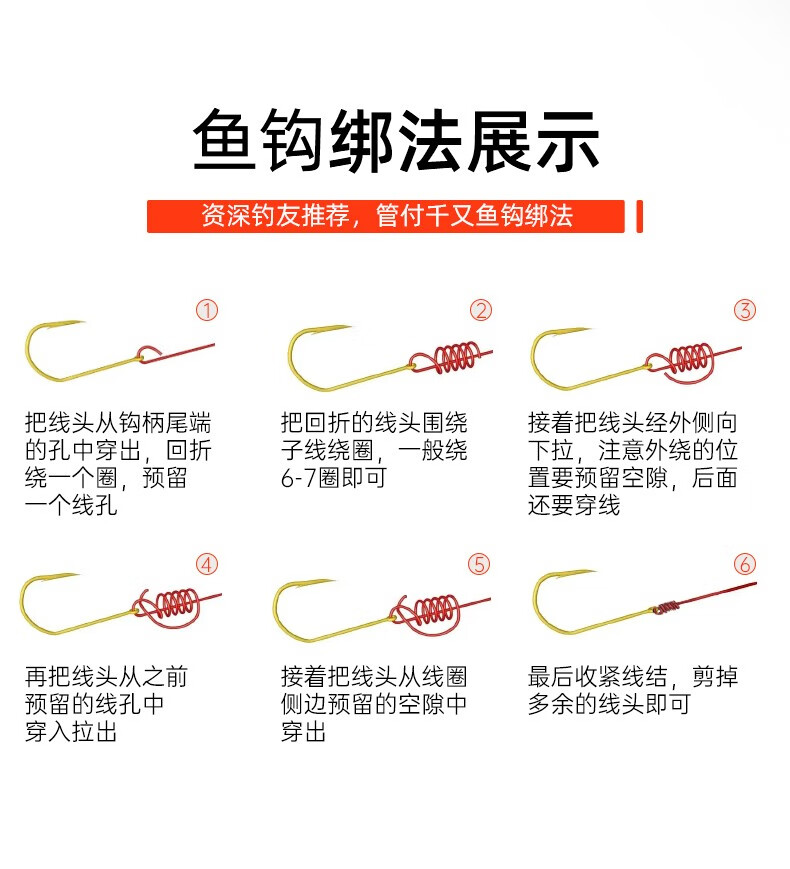 鱼钩绑法展示

资深钓友推荐，管付千又鱼钩绑法

①

把线头从钩柄尾端的孔中穿出，回折绕一个圈，预留一个线孔

②

把回折的线头围绕子线绕圈，一般绕6-7圈即可

③

接着把线头经外侧向下拉，注意外绕的位置要预留空隙，后面还要穿线

④

再把线头从之前预留的线孔中穿入拉出

⑤

接着把线头从线圈侧边预留的空隙中穿出

⑥

最后收紧线结，剪掉多余的线头即可