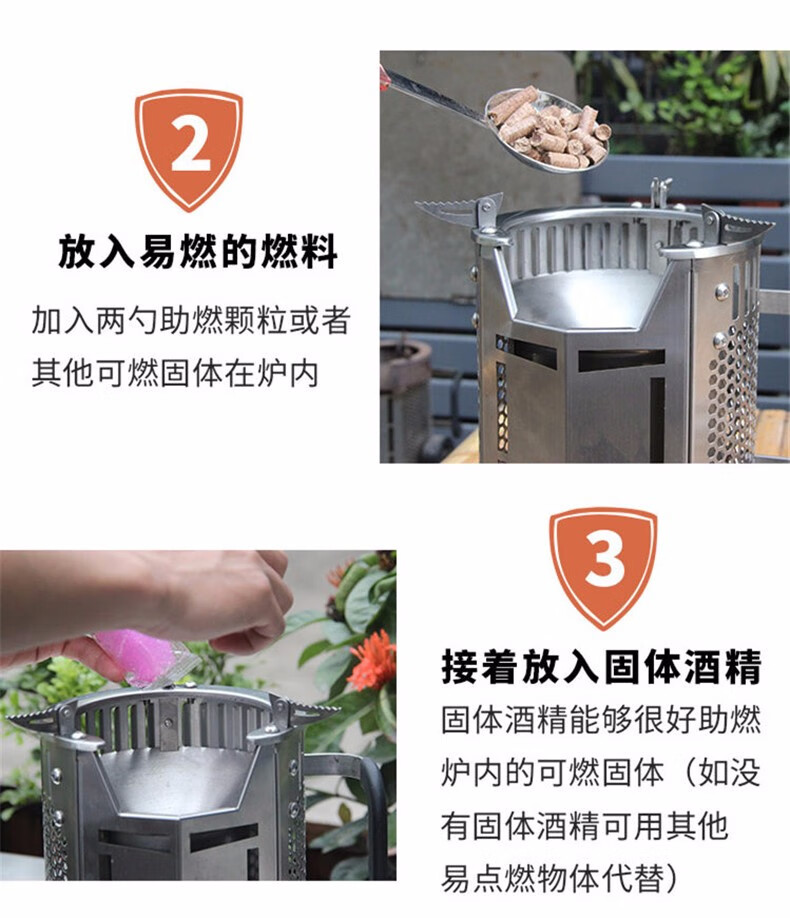 2

放入易燃的燃料

加入两勺助燃颗粒或者其他可燃固体在炉内

3

接着放入固体酒精

固体酒精能够很好助燃炉内的可燃固体（如没有固体酒精可用其他易点燃物体代替）