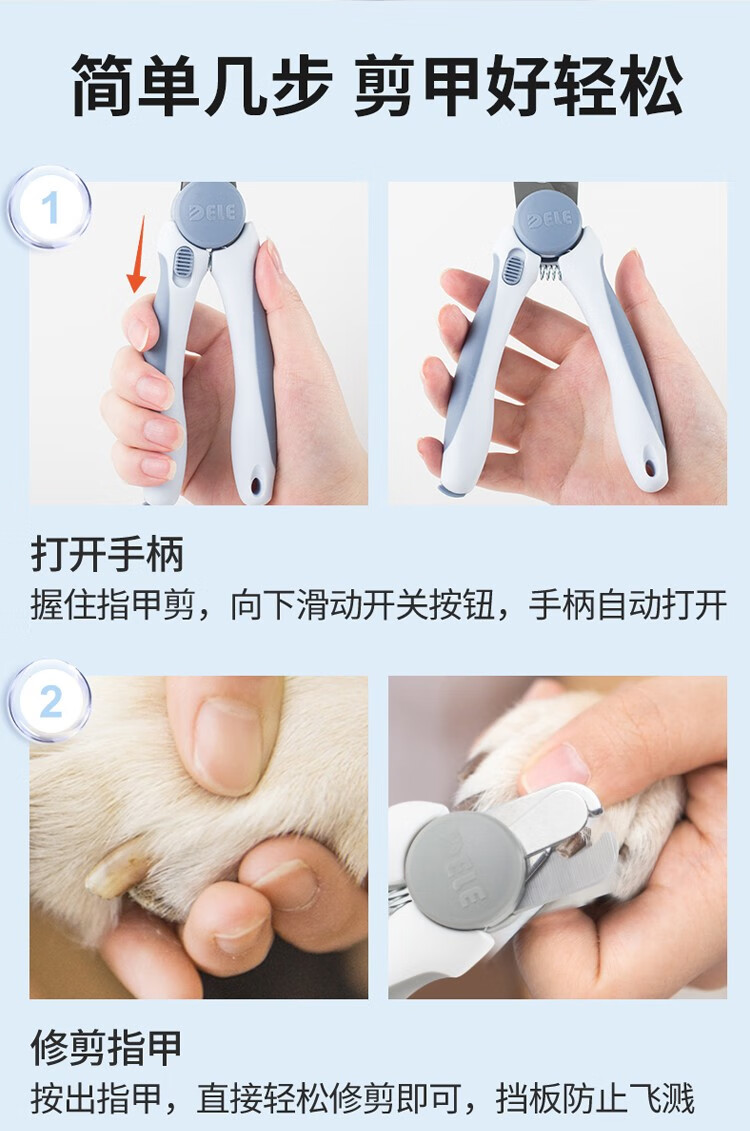 简单几步 剪甲好轻松

1

DELE

DELE

打开手柄

握住指甲剪，向下滑动开关按钮，手柄自动打开

2

DELE

修剪指甲

按出指甲，直接轻松修剪即可，挡板防止飞溅