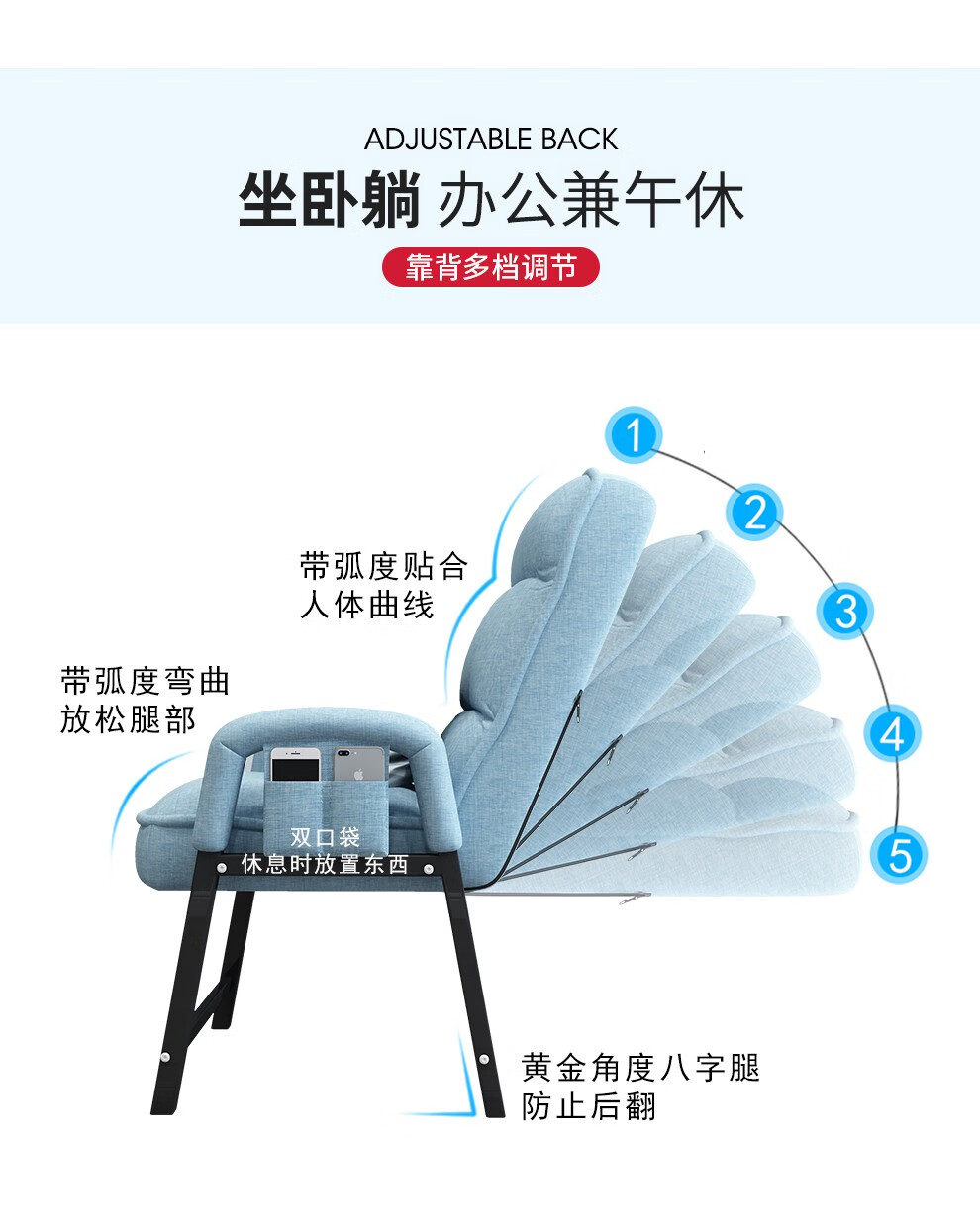 ADJUSTABLE BACK
坐卧躺 办公兼午休
靠背多档调节

1
2
3
4
5

带弧度贴合
人体曲线

带弧度弯曲
放松腿部

双口袋
休息时放置东西

黄金角度八字腿
防止后翻