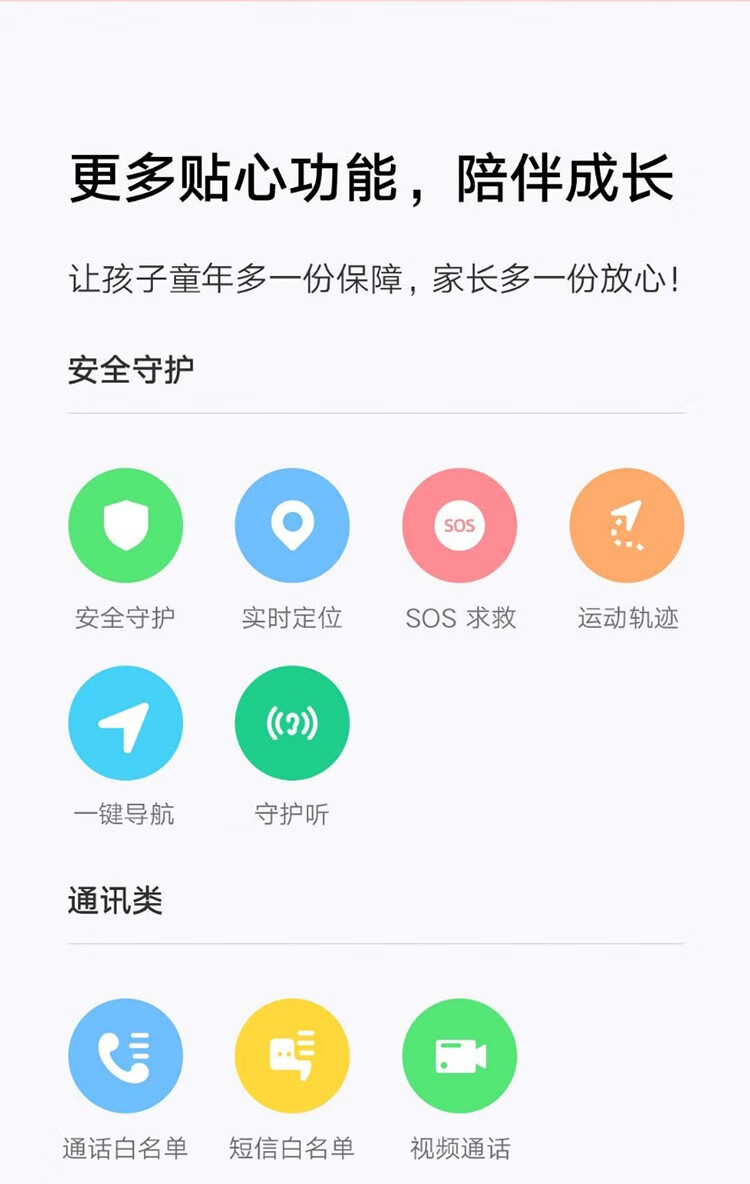 更多贴心功能，陪伴成长

让孩子童年多一份保障，家长多一份放心！

安全守护

SOS

安全守护

实时定位

SOS 求救

运动轨迹

一键导航

守护听

通讯类

通话白名单

短信白名单

视频通话