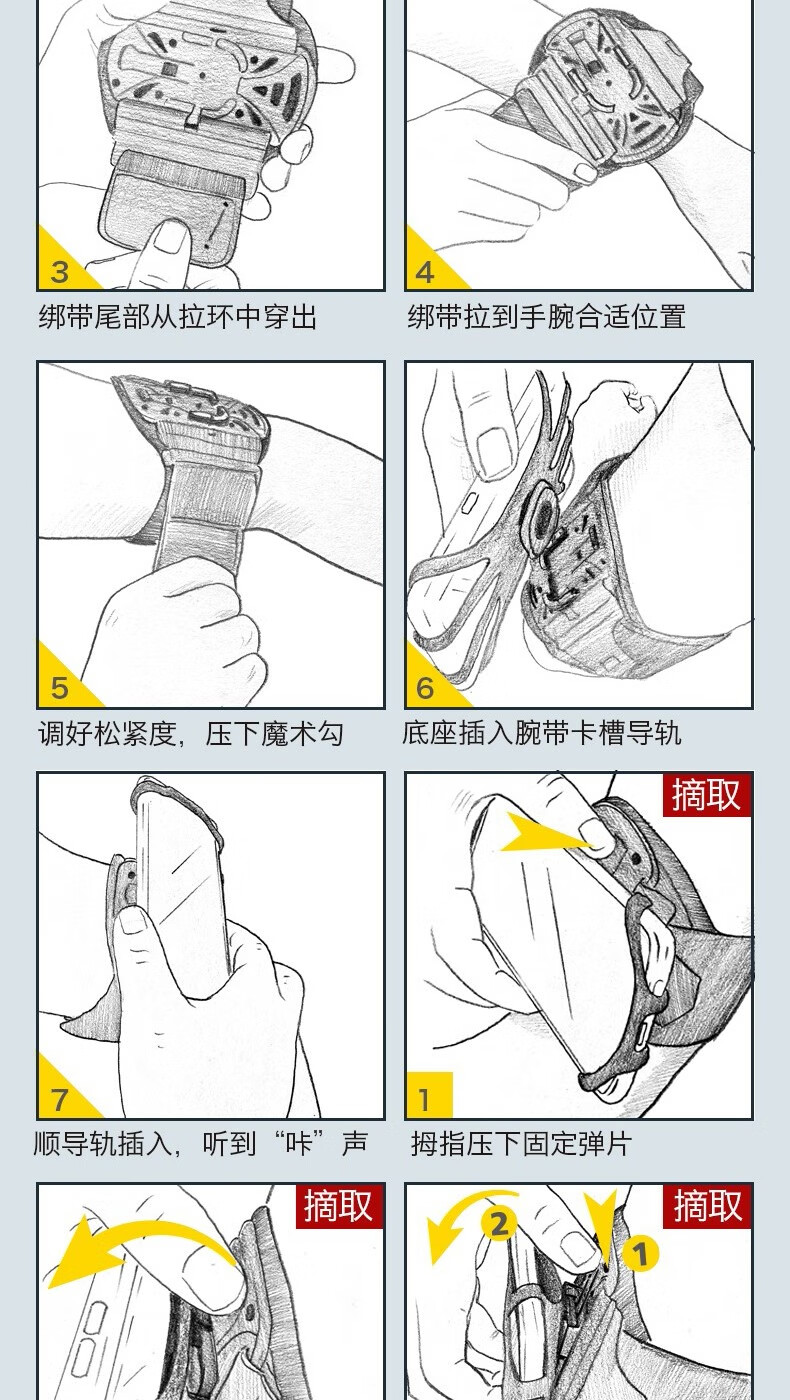 3

绑带尾部从拉环中穿出

4

绑带拉到手腕合适位置

5

调好松紧度，压下魔术勾

6

底座插入腕带卡槽导轨

7

顺导轨插入，听到“咔”声

摘取

1

拇指压下固定弹片

摘取

摘取

2

1