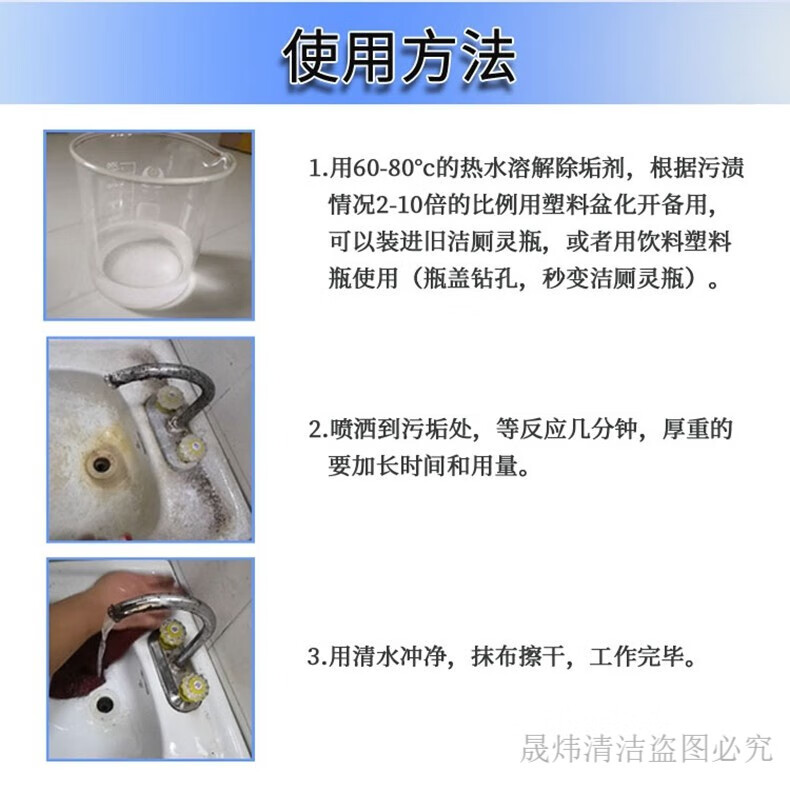 使用方法

1.用60-80°c的热水溶解除垢剂，根据污渍情况2-10倍的比例用塑料盆化开备用，可以装进旧洁厕灵瓶，或者用饮料塑料瓶使用（瓶盖钻孔，秒变洁厕灵瓶）。

2.喷洒到污垢处，等反应几分钟，厚重的要加长时间和用量。

3.用清水冲净，抹布擦干，工作完毕。

晟炜清洁盗图必究