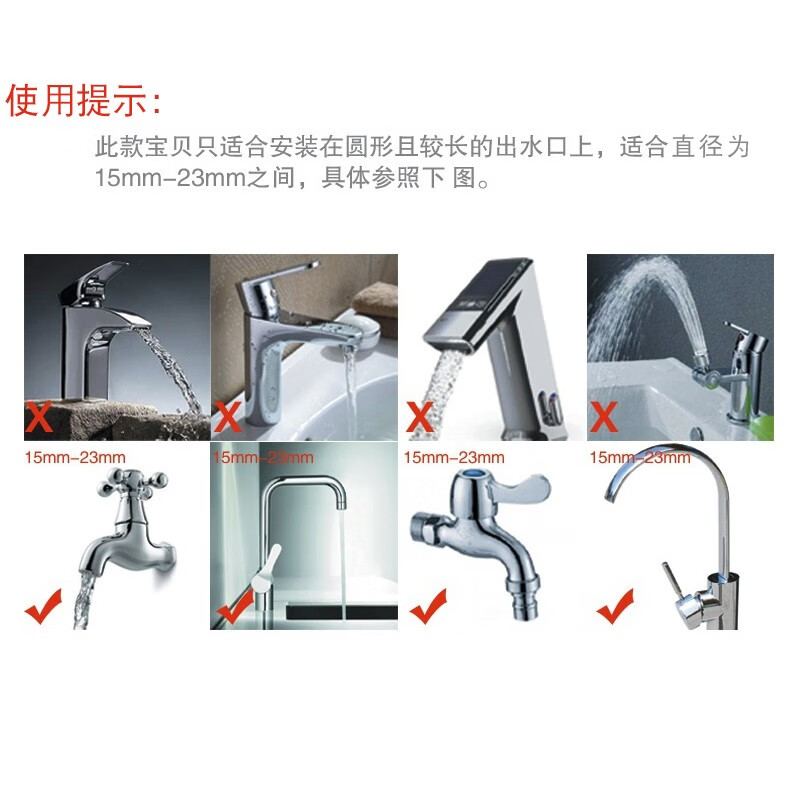 使用提示:

此款宝贝只适合安装在圆形且较长的出水口上，适合直径为15mm-23mm之间，具体参照下 图。

X X X X

15mm-23mm 15mm-23mm 15mm-23mm 15mm-23mm