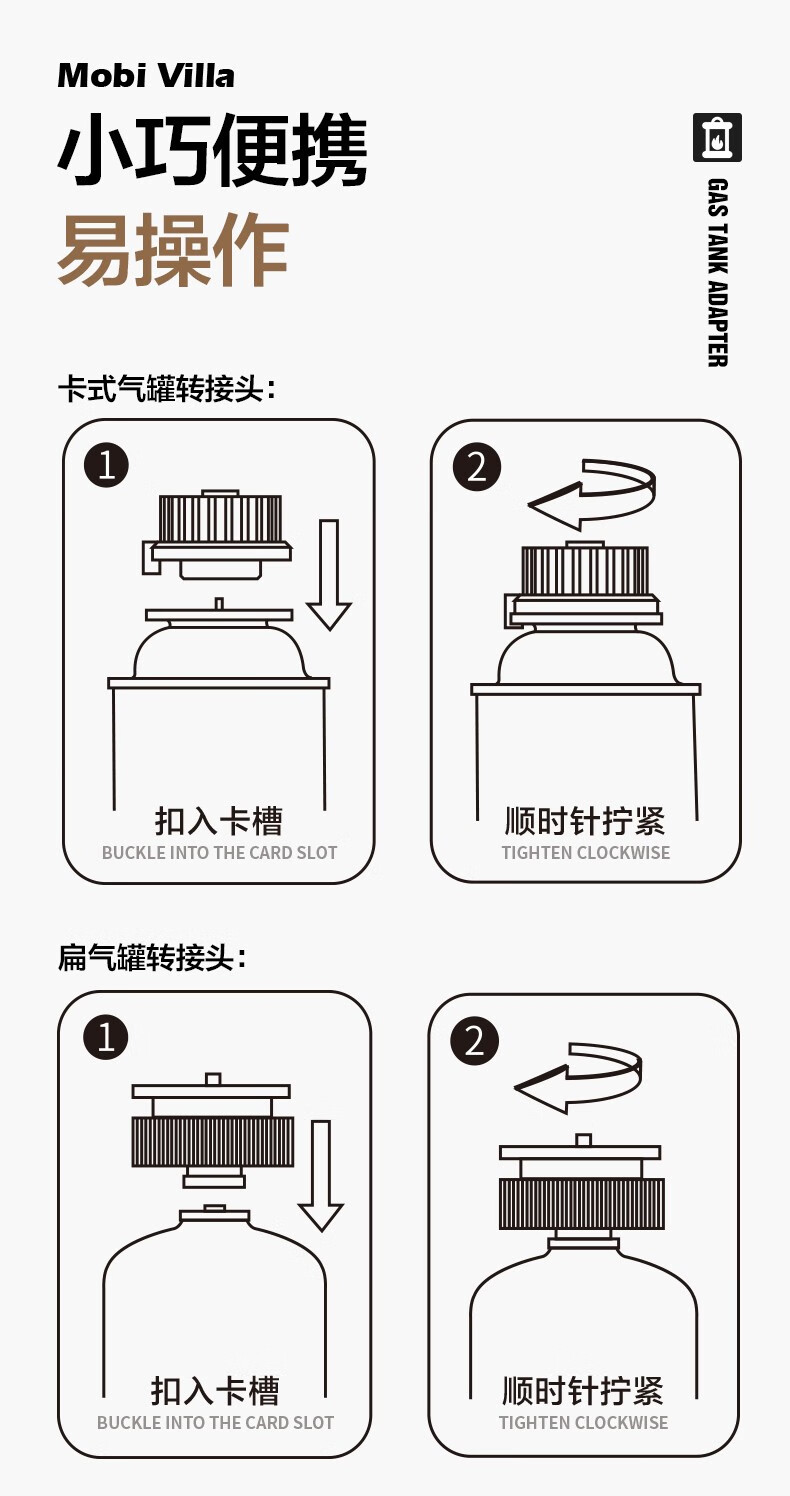 Mobi Villa

小巧便携

易操作

GAS TANK ADAPTER

卡式气罐转接头：

1

扣入卡槽
BUCKLE INTO THE CARD SLOT

2

顺时针拧紧
TIGHTEN CLOCKWISE

扁气罐转接头：

1

扣入卡槽
BUCKLE INTO THE CARD SLOT

2

顺时针拧紧
TIGHTEN CLOCKWISE