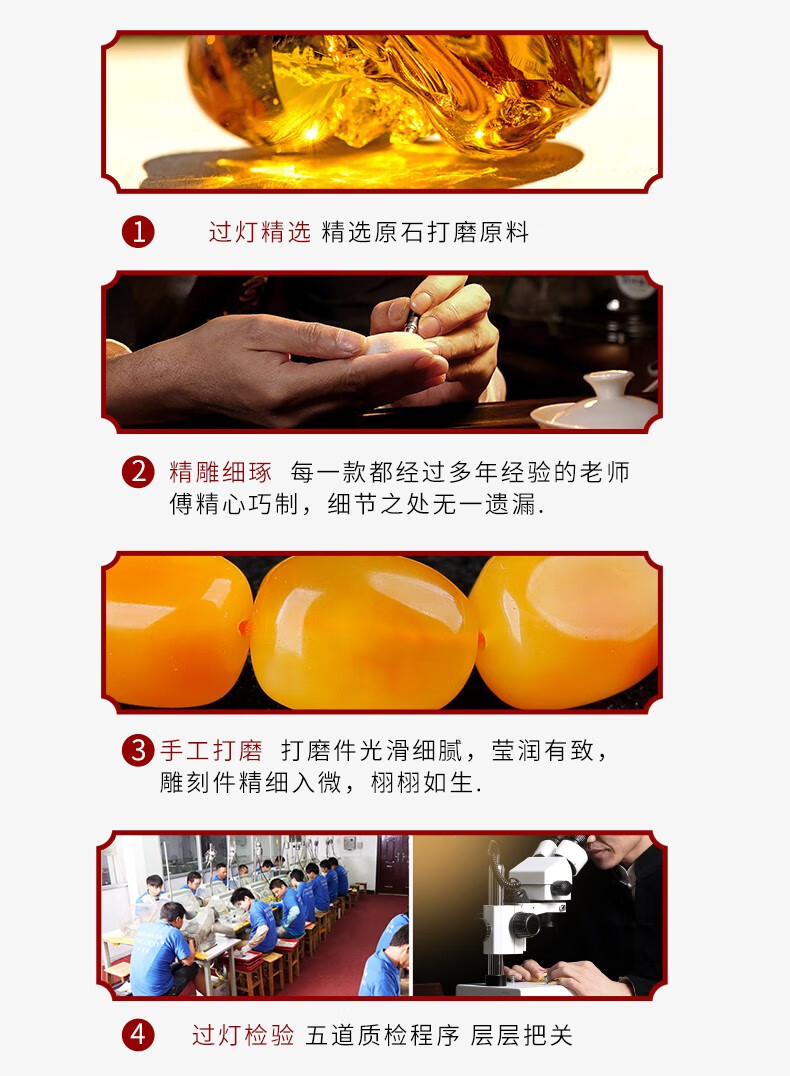 1 过灯精选 精选原石打磨原料

2 精雕细琢 每一款都经过多年经验的老师傅精心巧制，细节之处无一遗漏.

3 手工打磨 打磨件光滑细腻，莹润有致，雕刻件精细入微，栩栩如生.

4 过灯检验 五道质检程序 层层把关