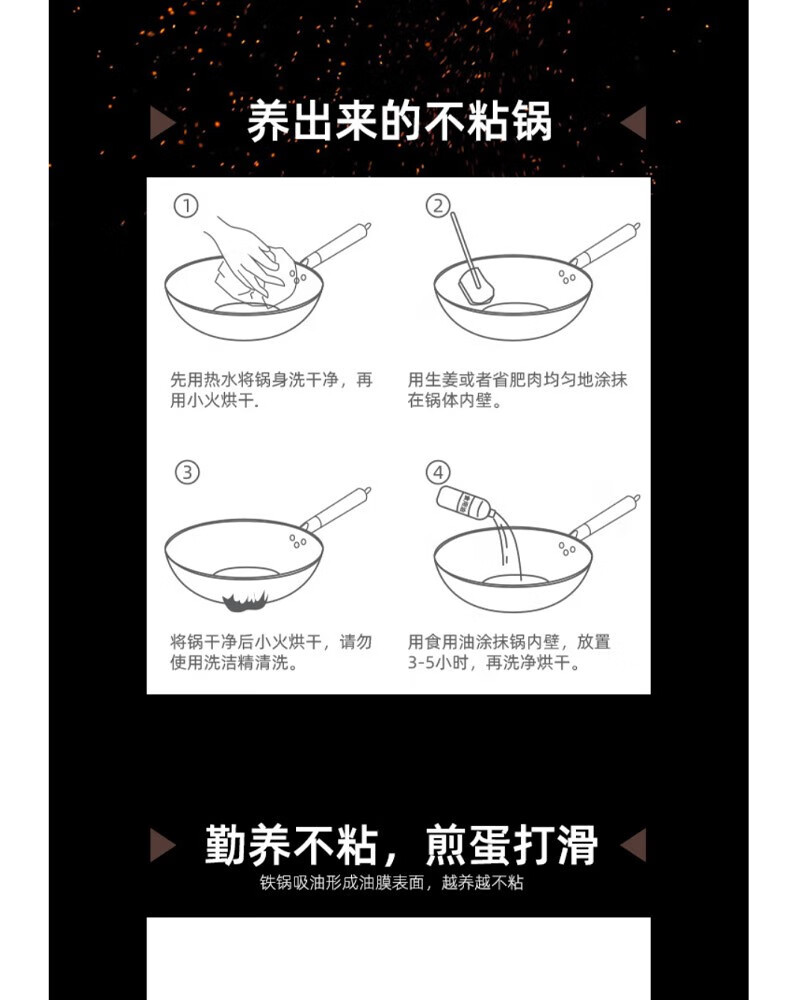 养出来的不粘锅

①

先用热水将锅身洗干净，再用小火烘干.

②

用生姜或者省肥肉均匀地涂抹在锅体内壁。

③

将锅干净后小火烘干，请勿使用洗洁精清洗。

④

用食用油涂抹锅内壁，放置3-5小时，再洗净烘干。

勤养不粘，煎蛋打滑

铁锅吸油形成油膜表面，越养越不粘