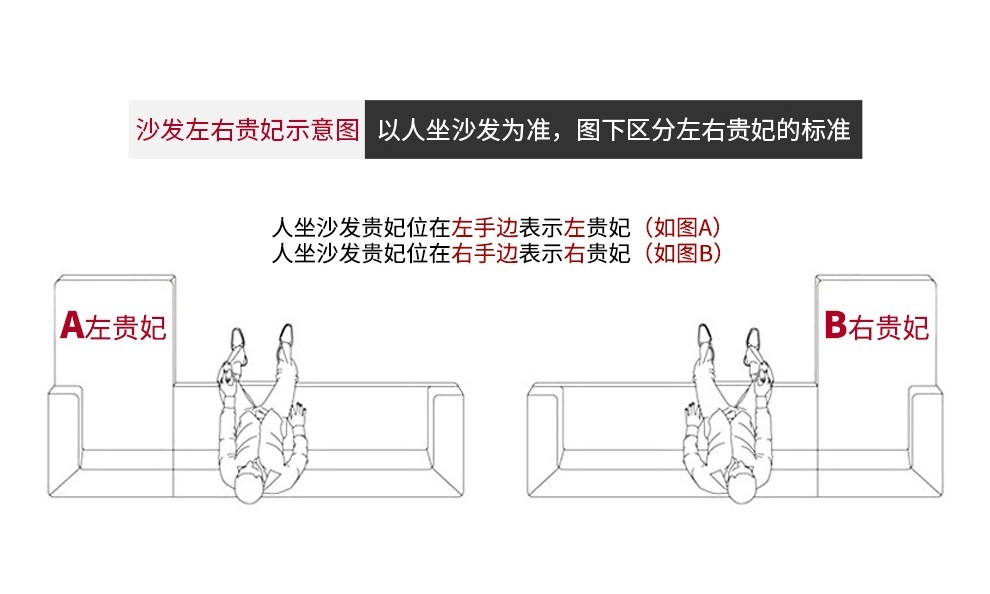 沙发左右贵妃示意图 以人坐沙发为准，图下区分左右贵妃的标准

人坐沙发贵妃位在左手边表示左贵妃（如图A）
人坐沙发贵妃位在右手边表示右贵妃（如图B）

A左贵妃

B右贵妃