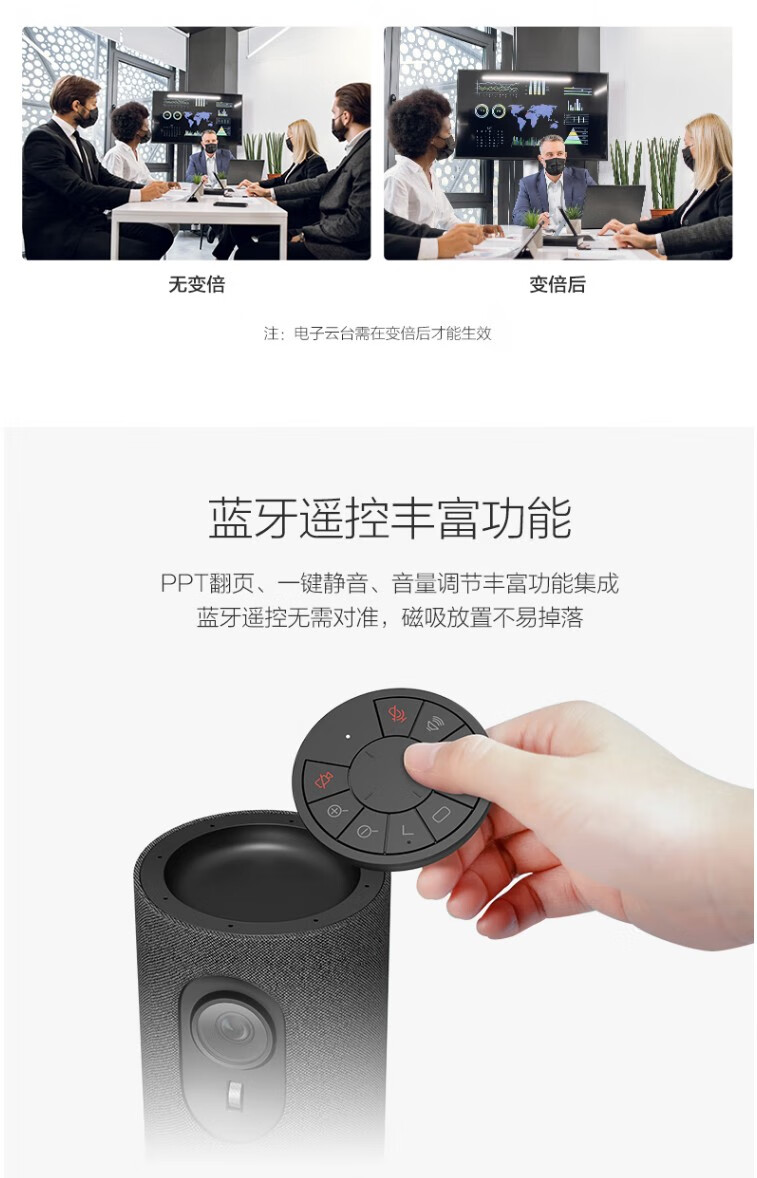 无变倍

变倍后

注：电子云台需在变倍后才能生效

蓝牙遥控丰富功能

PPT翻页、一键静音、音量调节丰富功能集成
蓝牙遥控无需对准，磁吸放置不易掉落